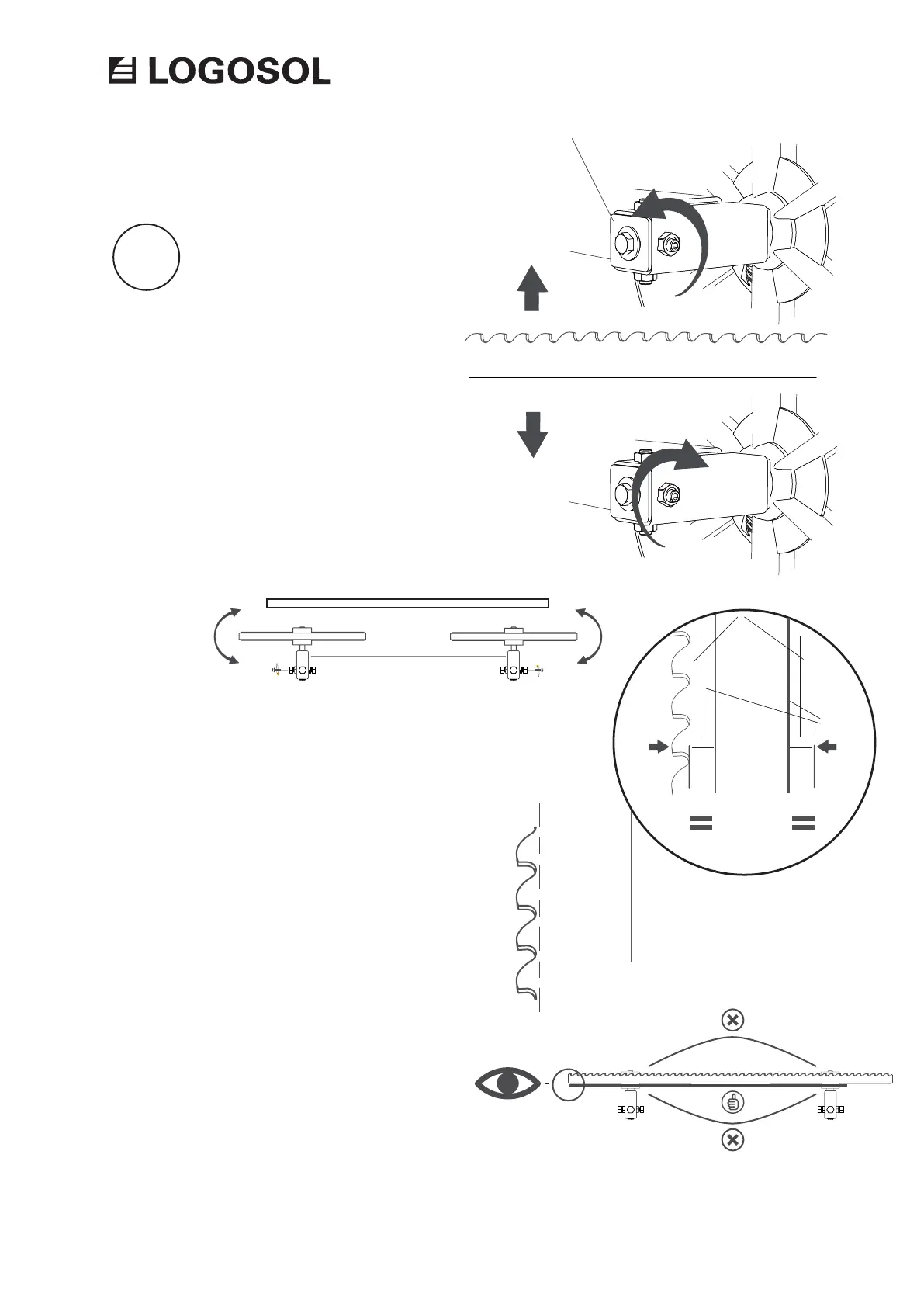 LOGOSOL