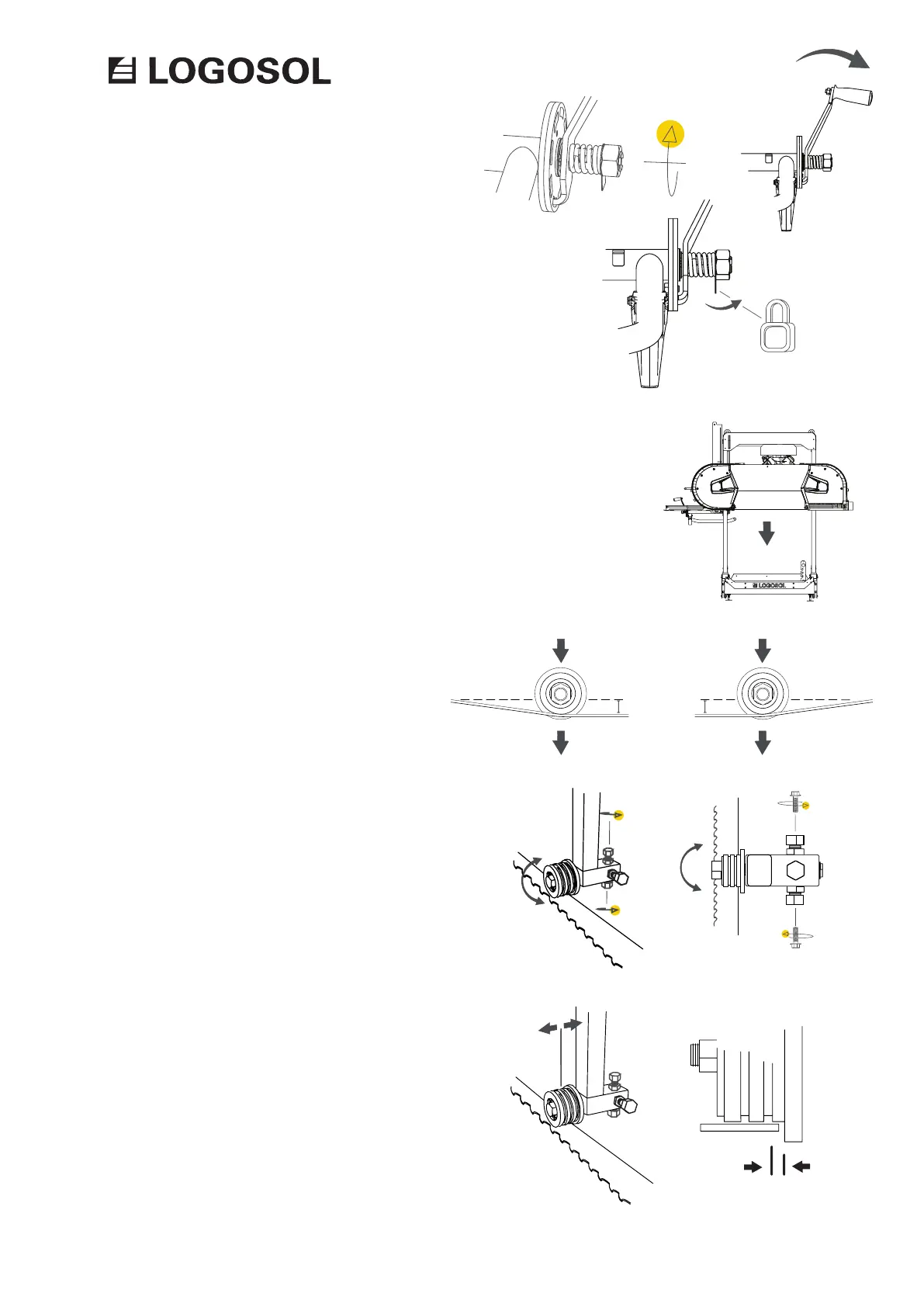 LOGOSOL

LOGOSOL