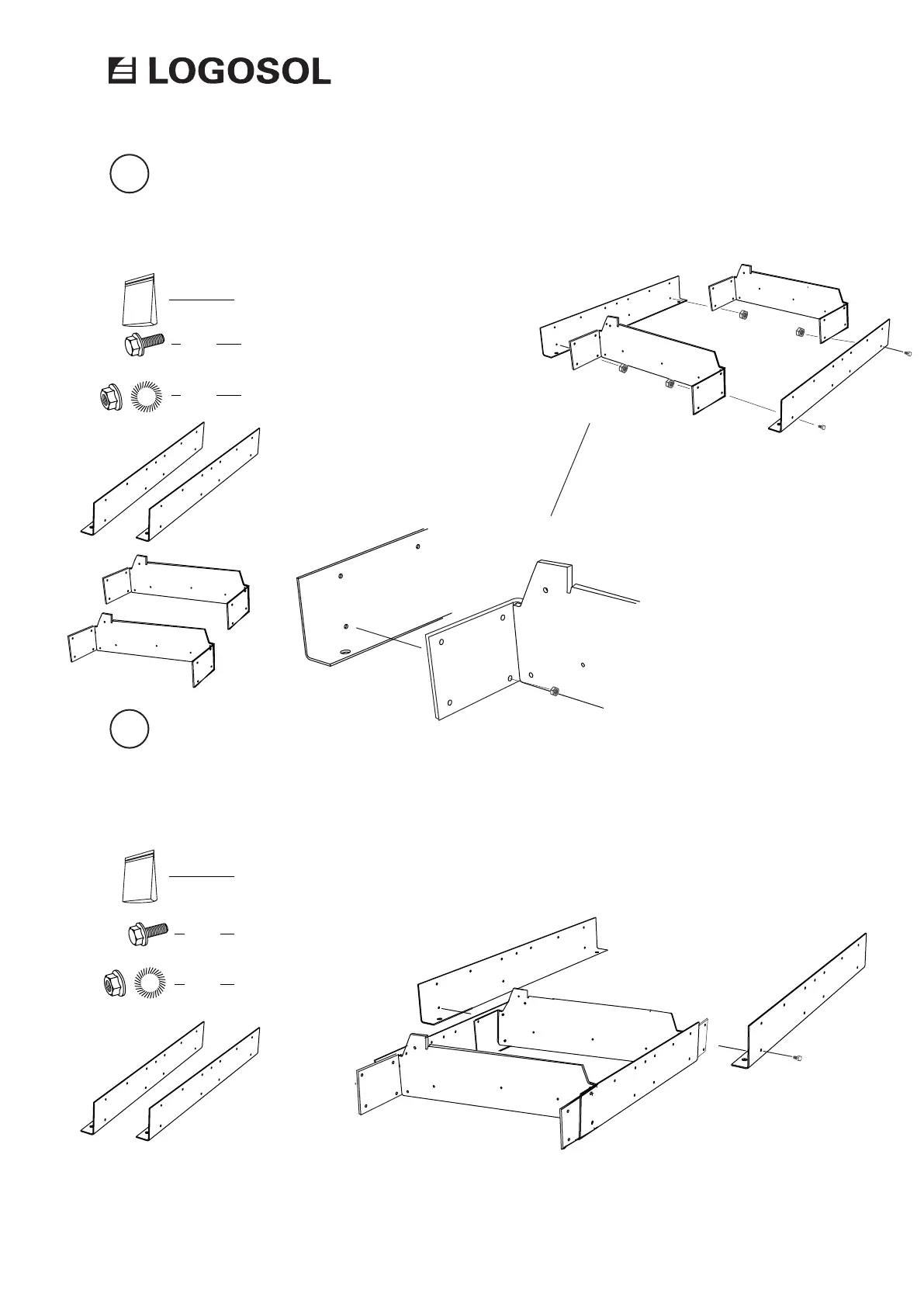 LOGOSOL