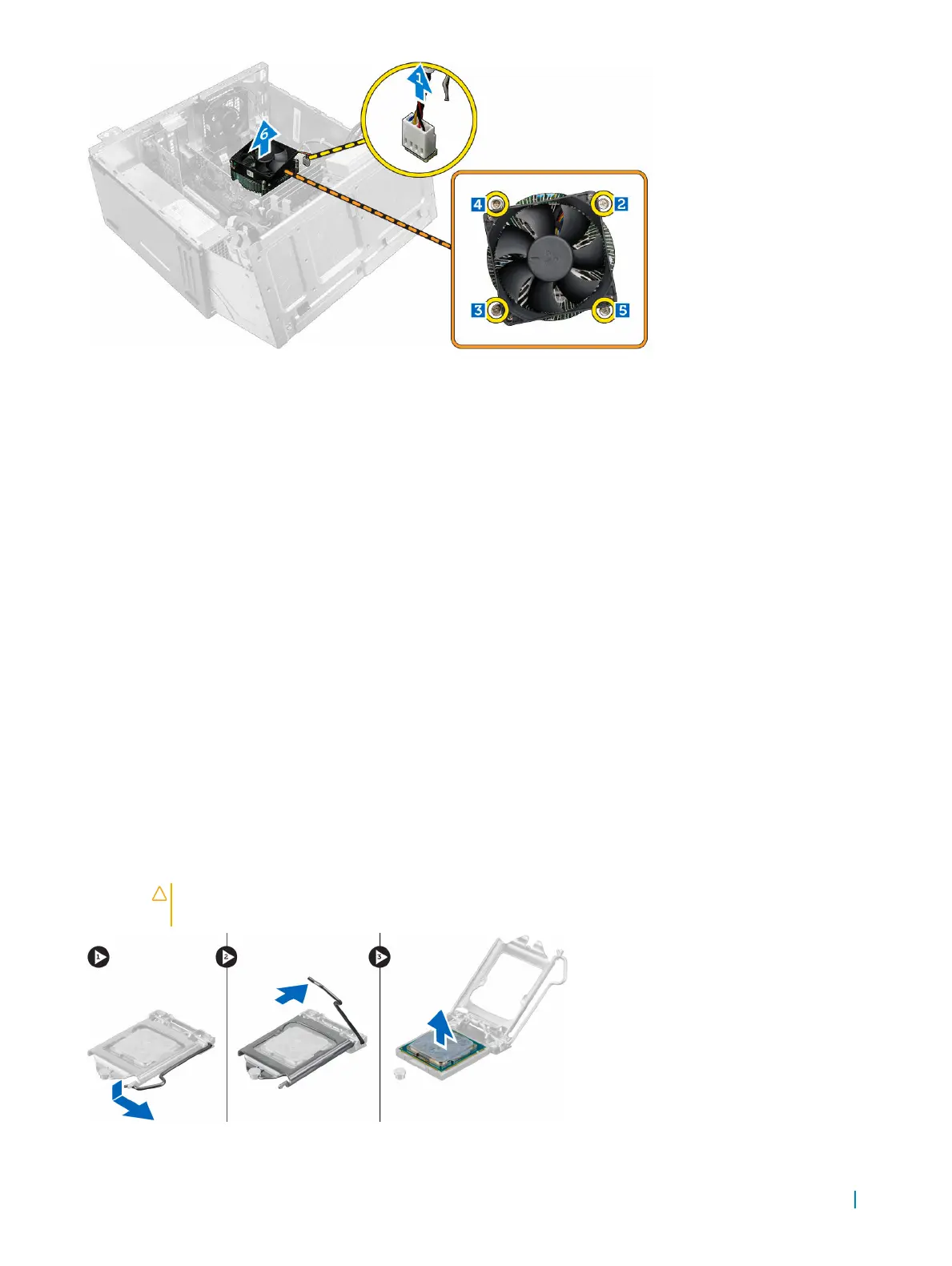 1

6

4

2

3

5

1

2

3