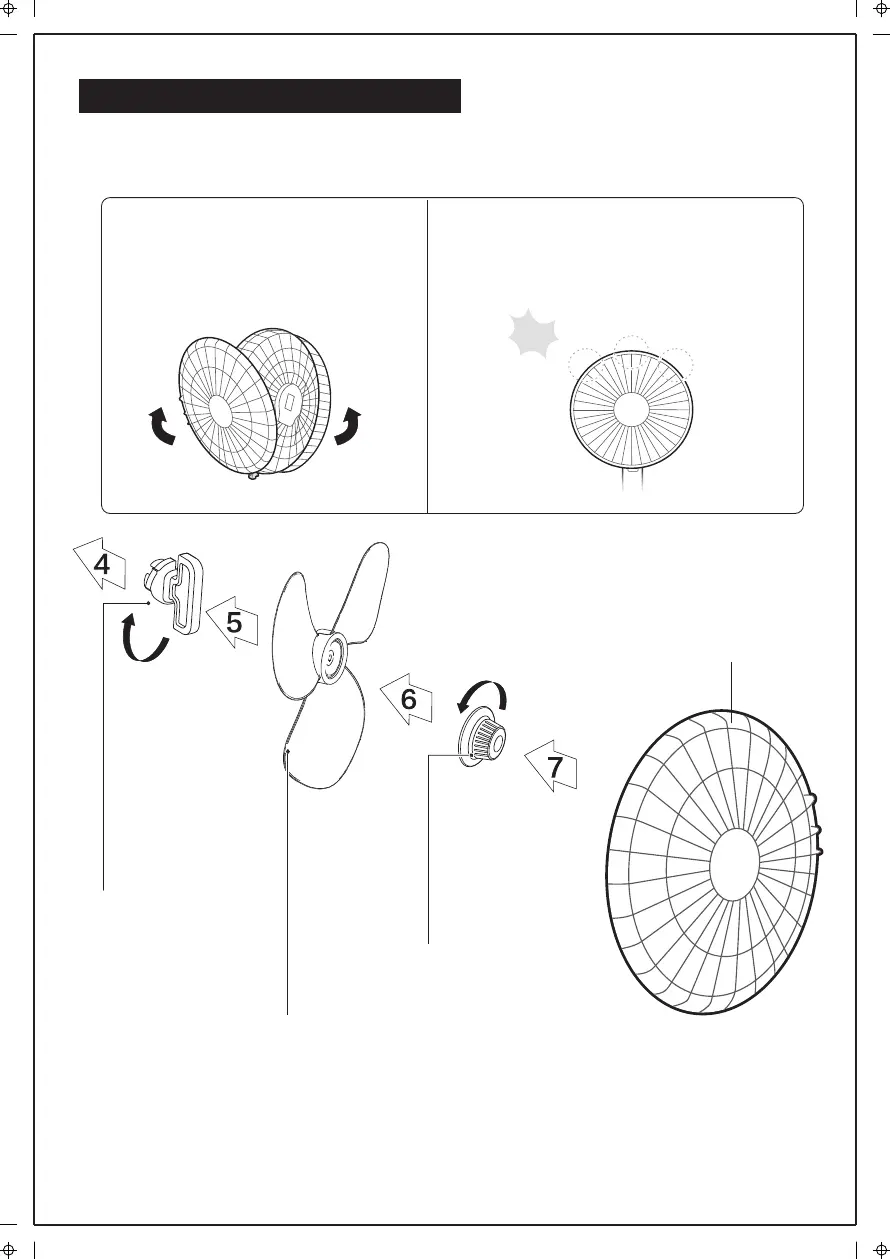 4
5
6
7