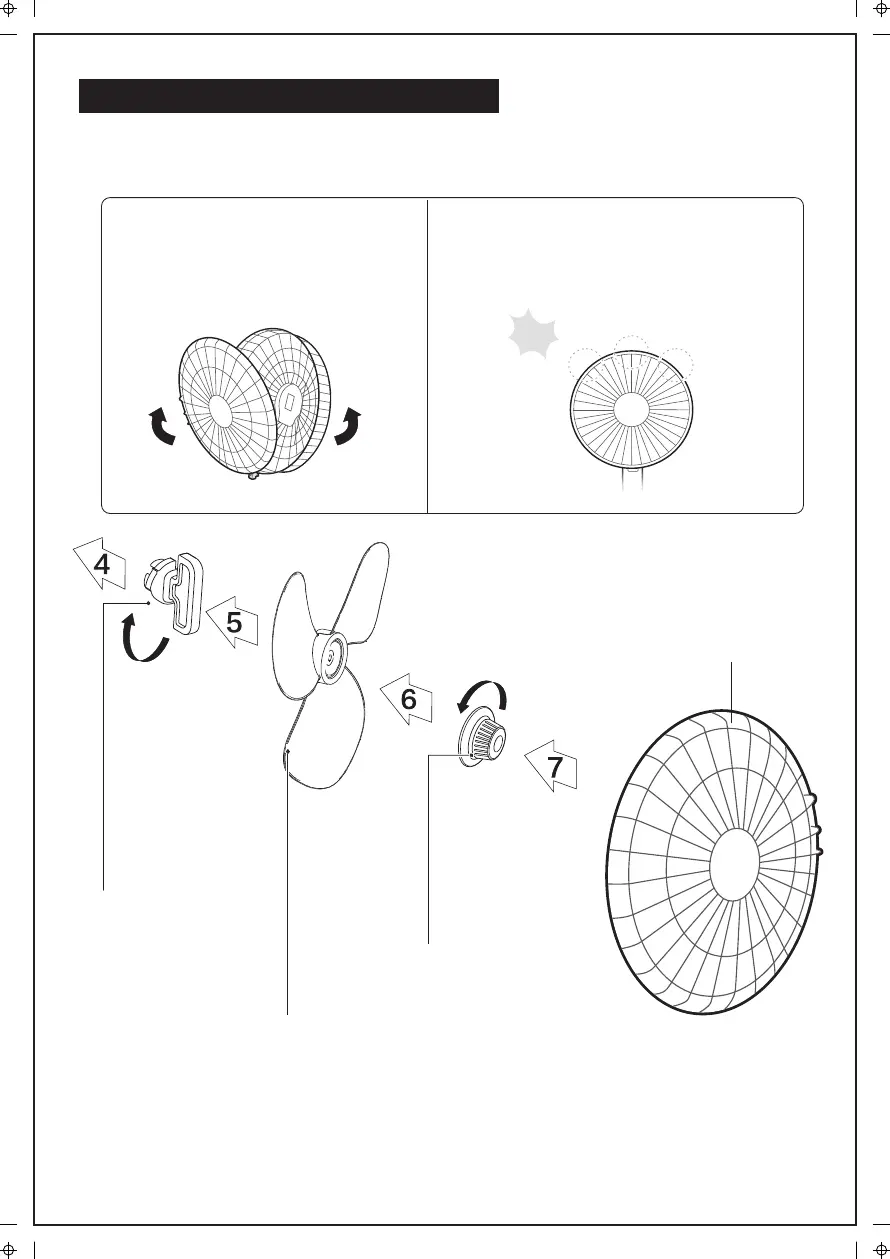 4

5

6

7