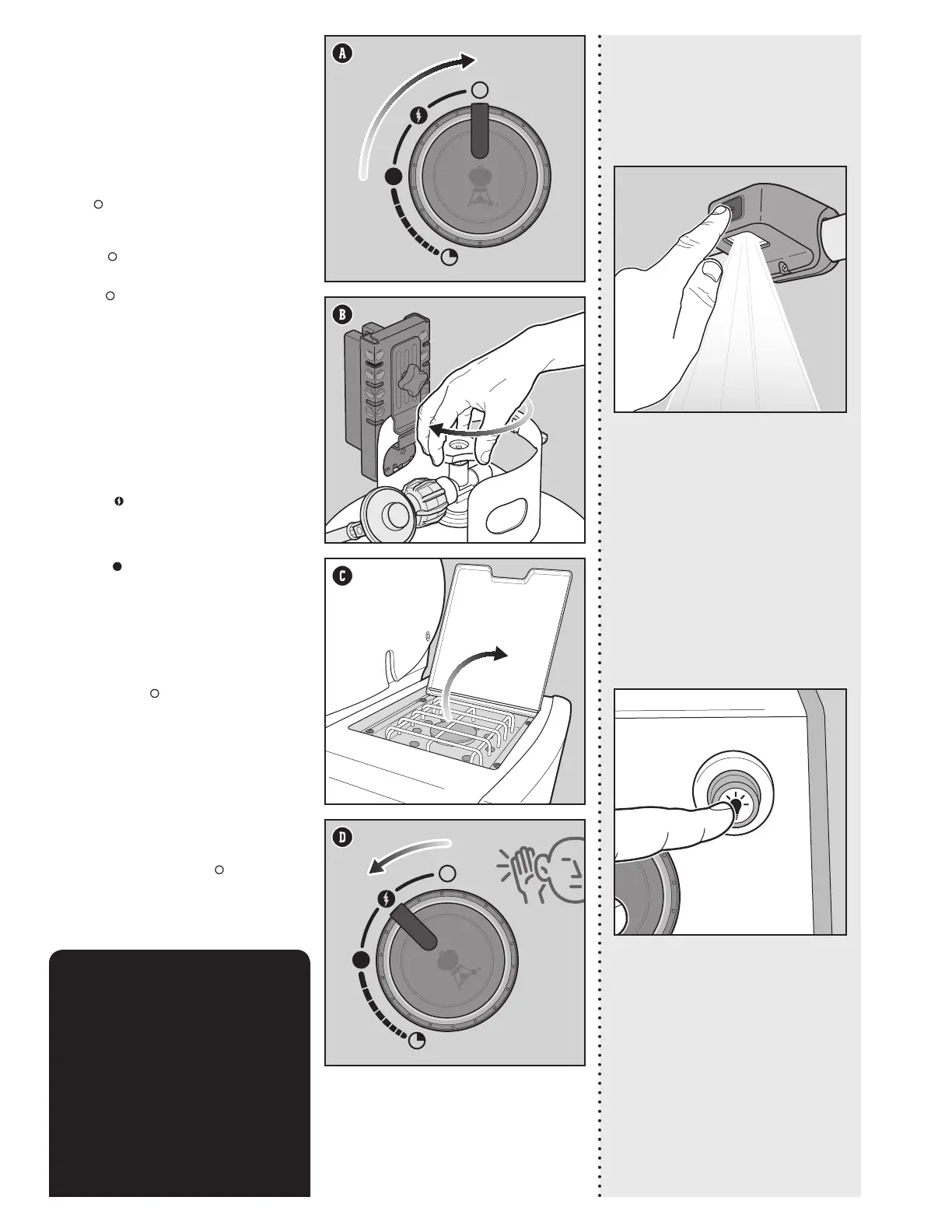 A

B

C

D