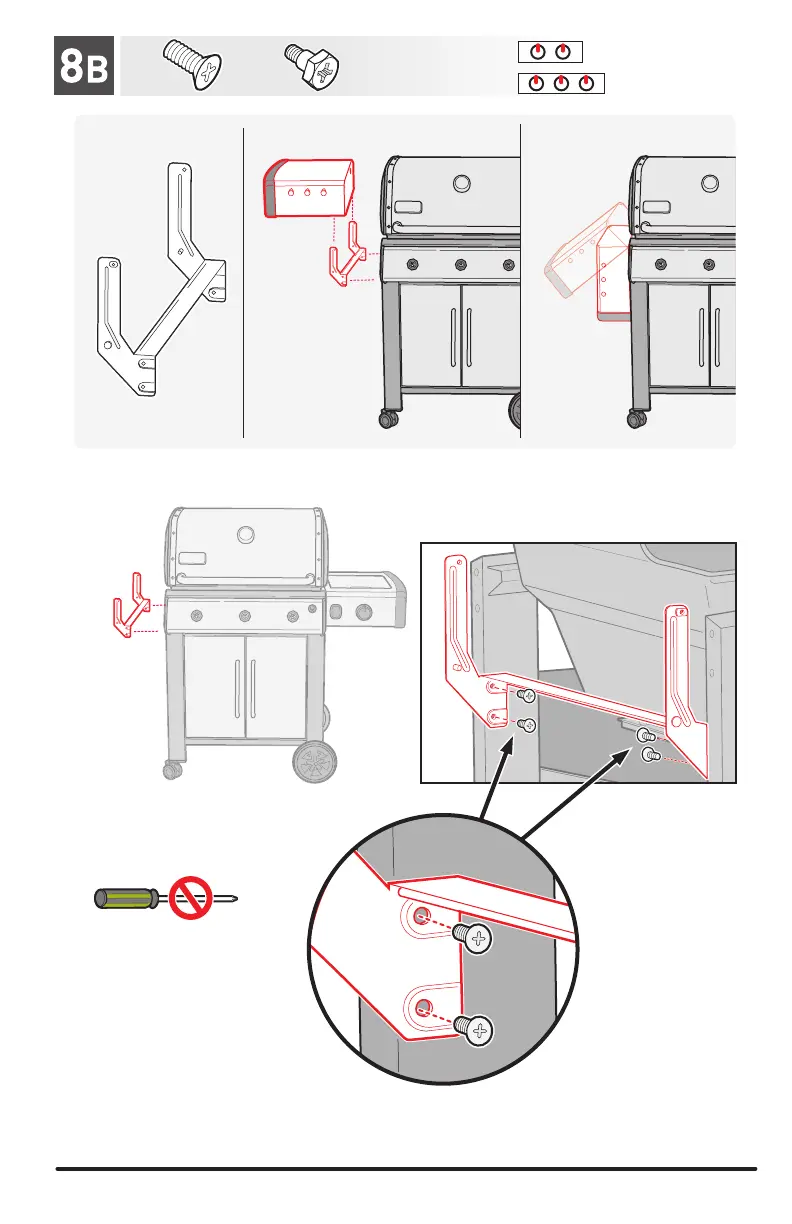 8B