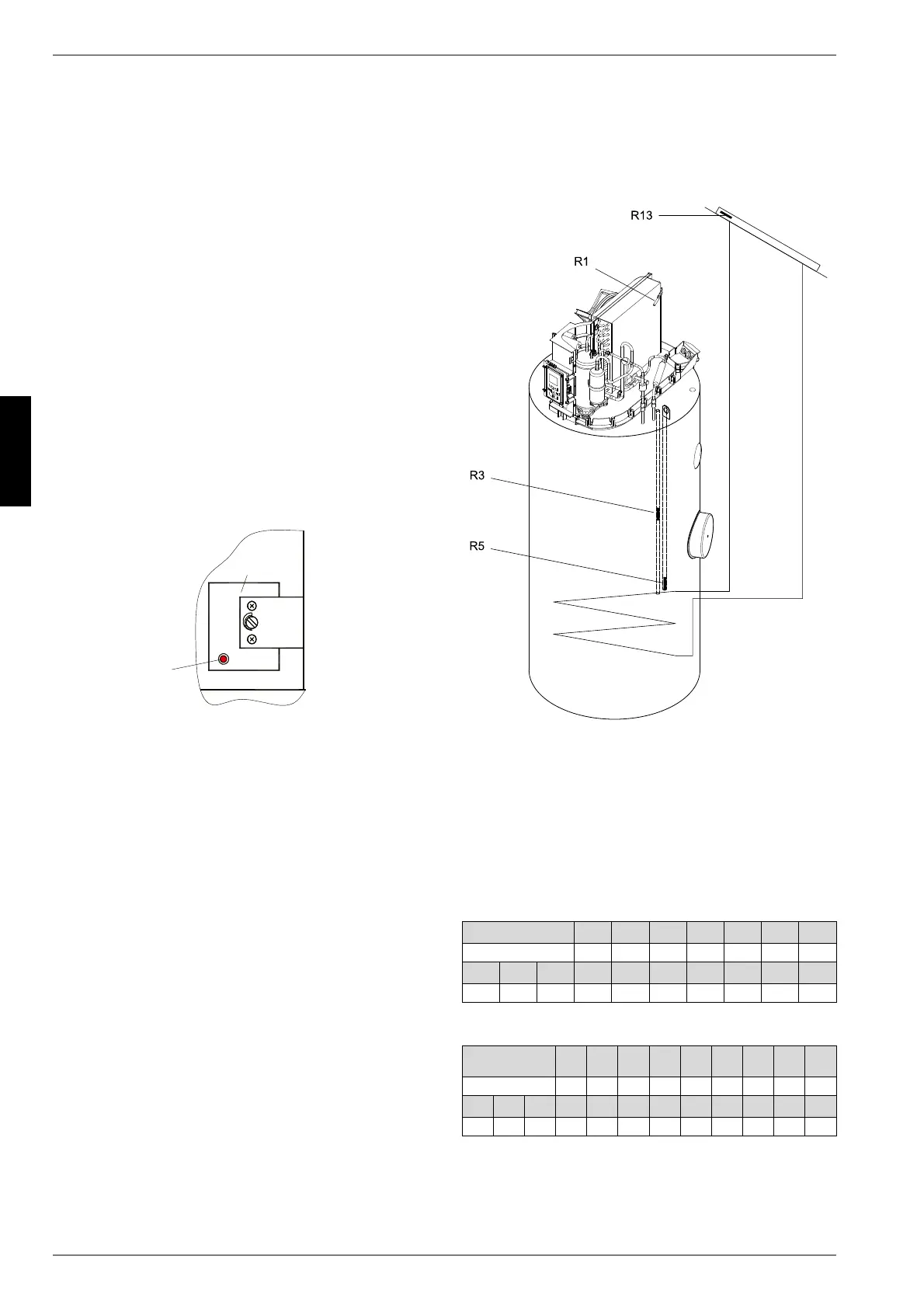 R13

R1

R3

R5