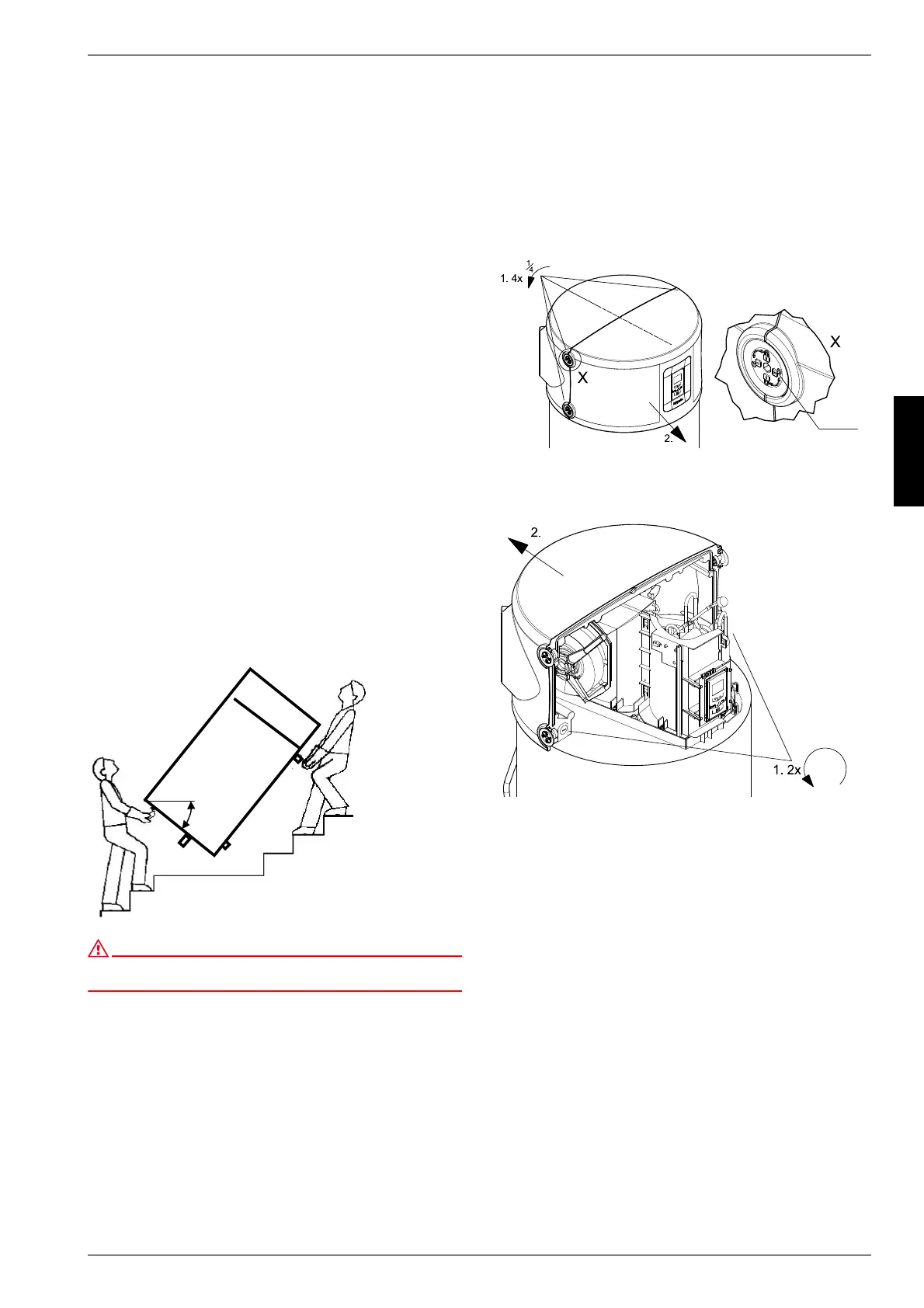 1. 4x $\frac{1}{4}$

X

X

2.

2.

1. 2x