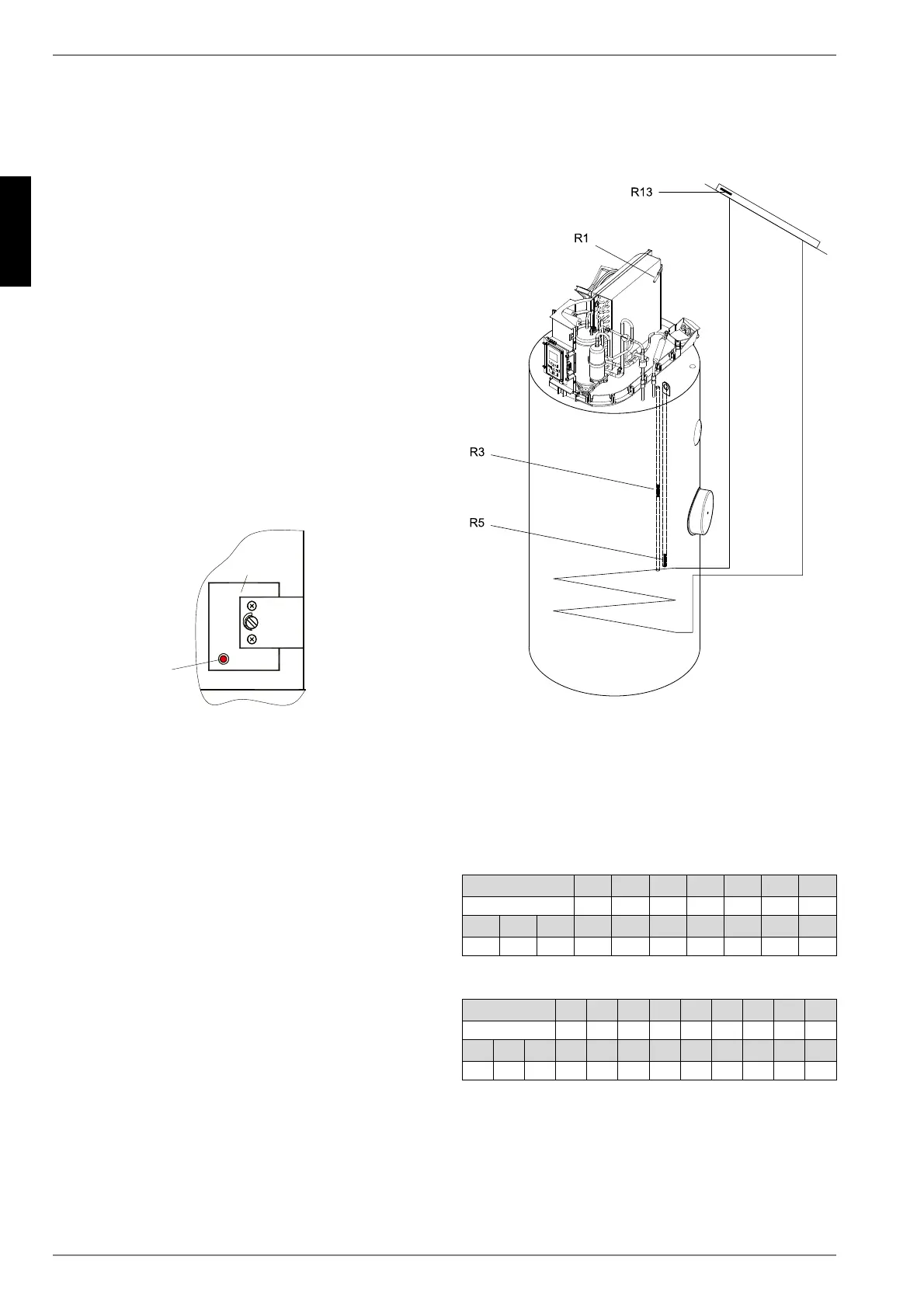 R13

R1

R3

R5