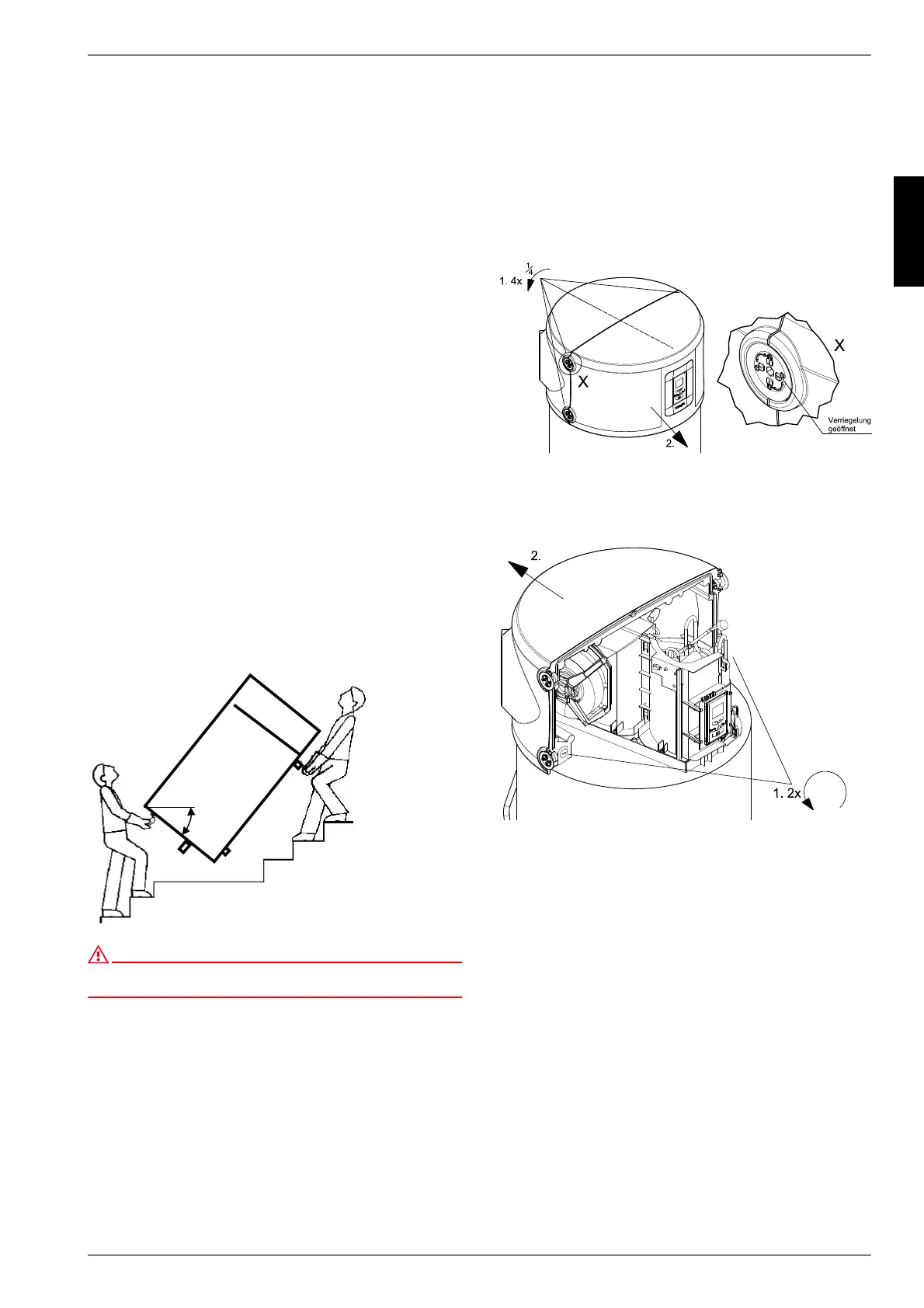 1. 4x $\frac{1}{4}$

X

X

Verriegelung geöffnet

2.

2.

1. 2x