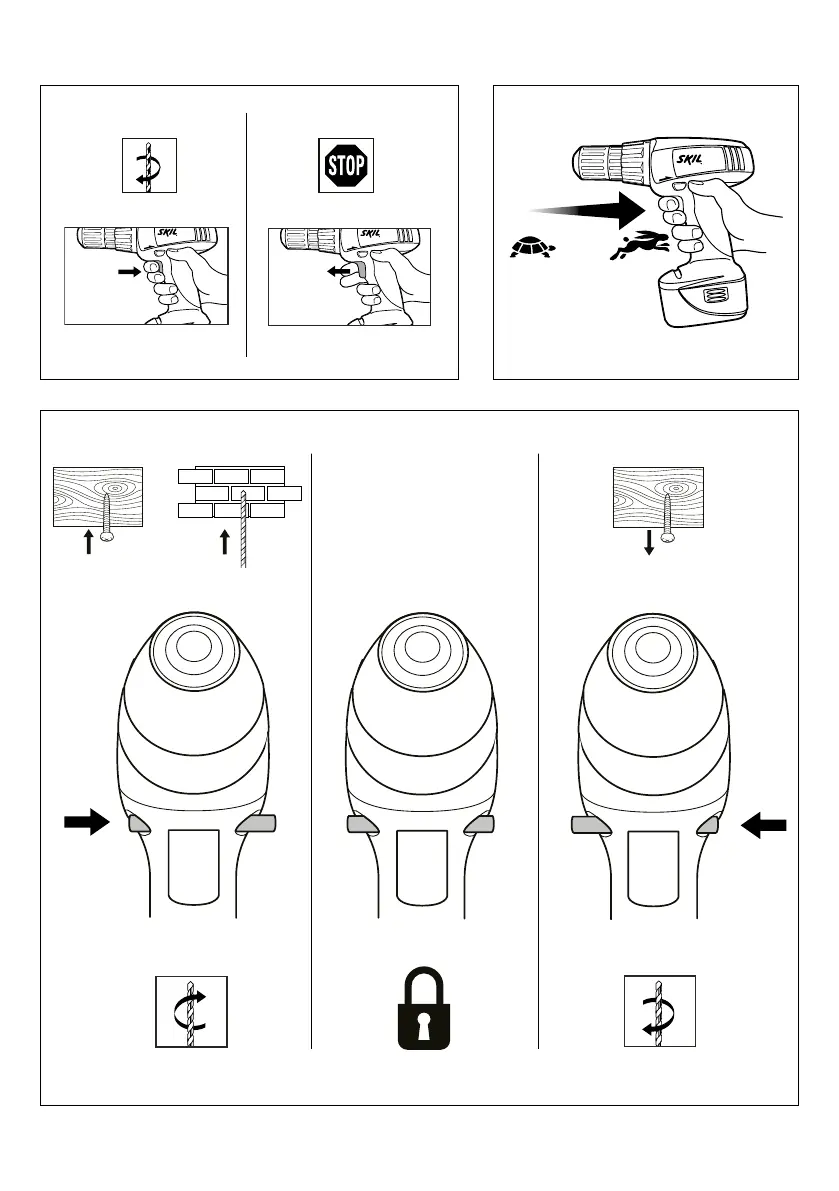 STOP

SKIL

SKIL

SKIL