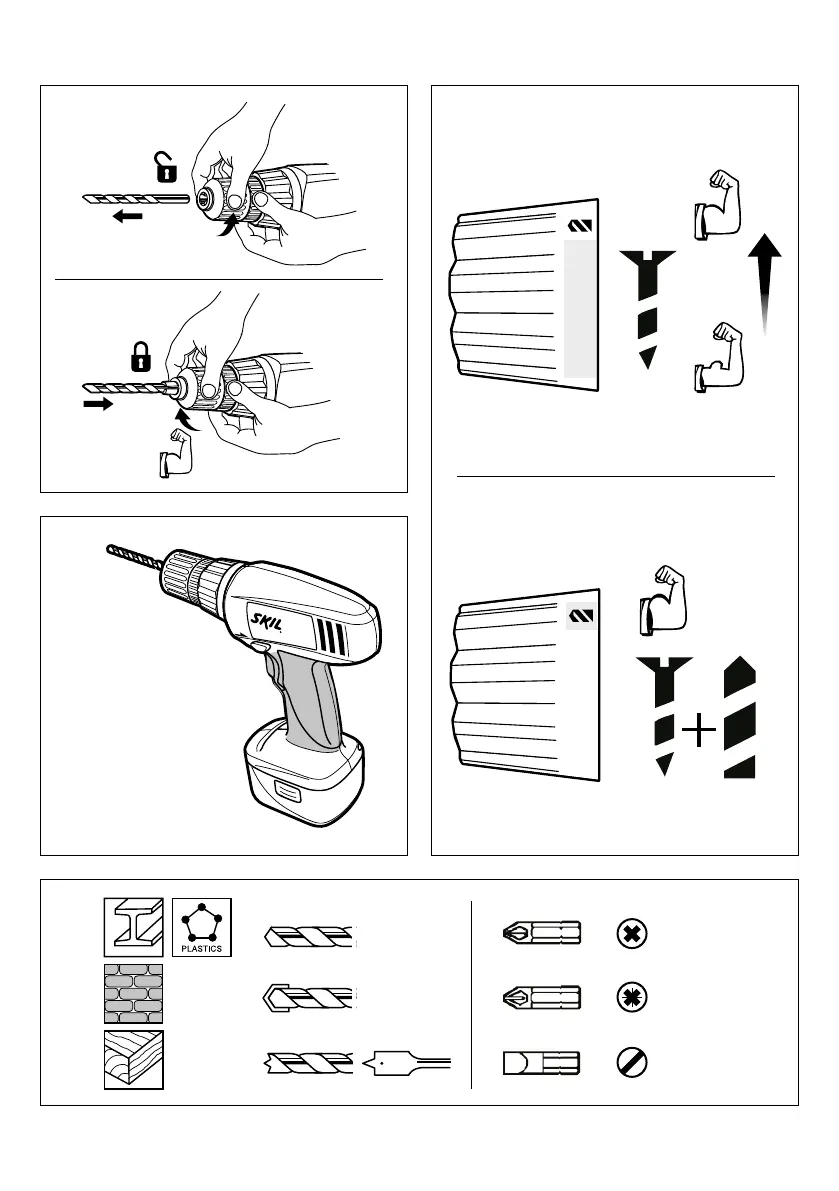 SKIL

PLASTICS