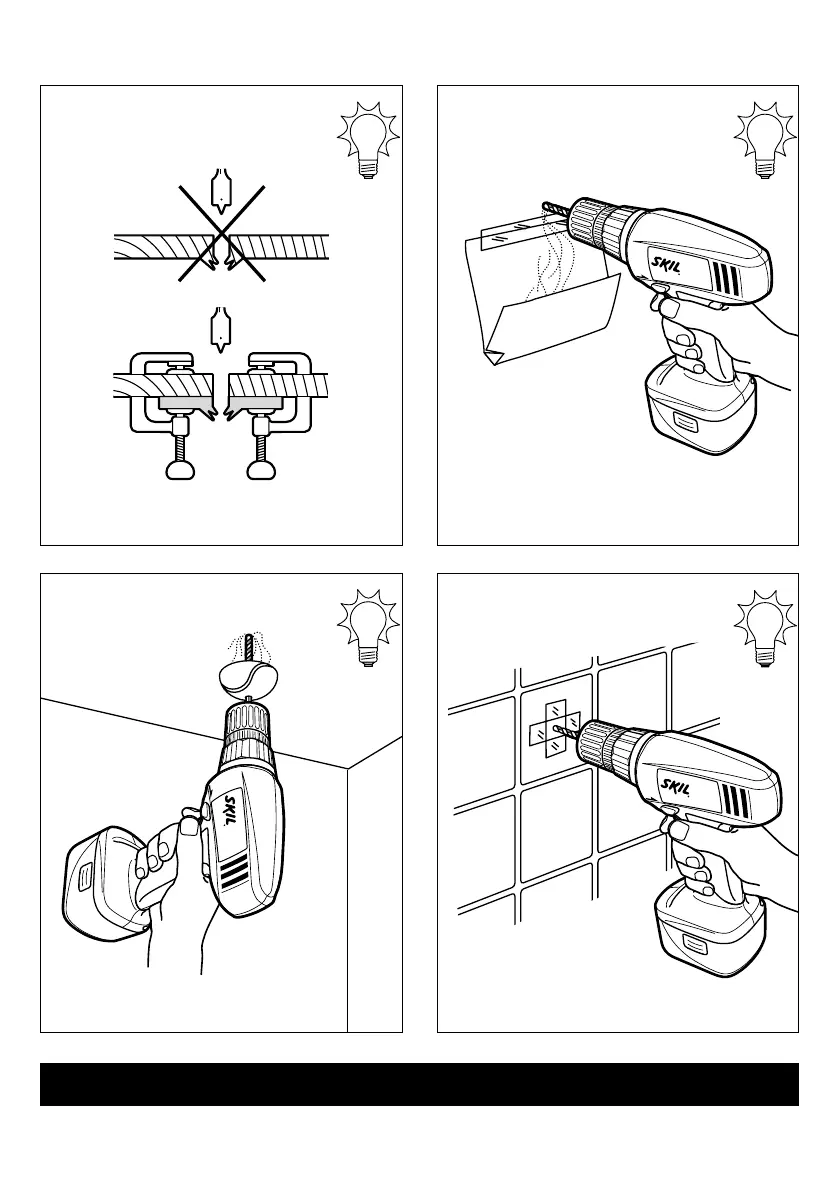 SKIL

SKIL

SKIL