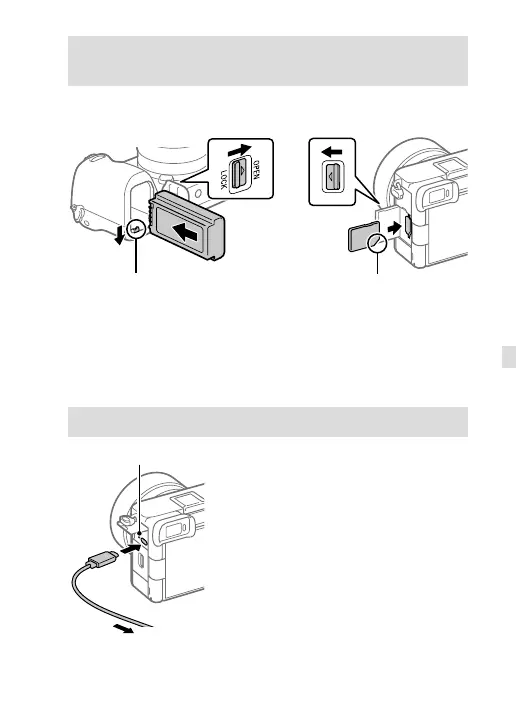 OPEN
LOCK