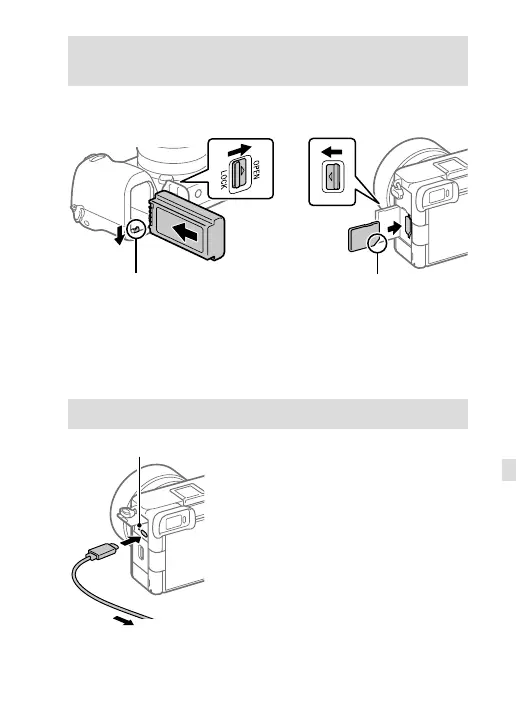 OPEN
LOCK