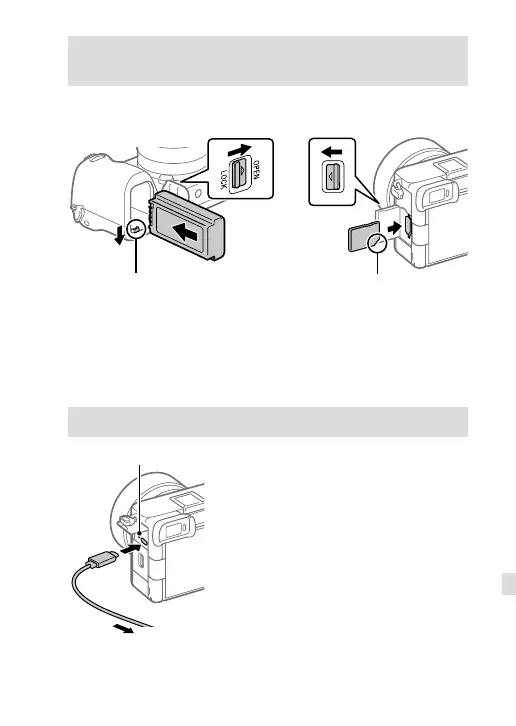 OPEN
LOCK