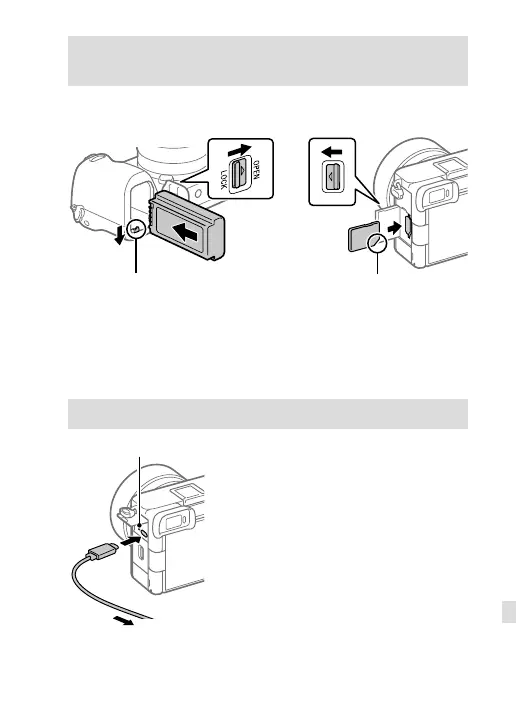 OPEN
LOCK