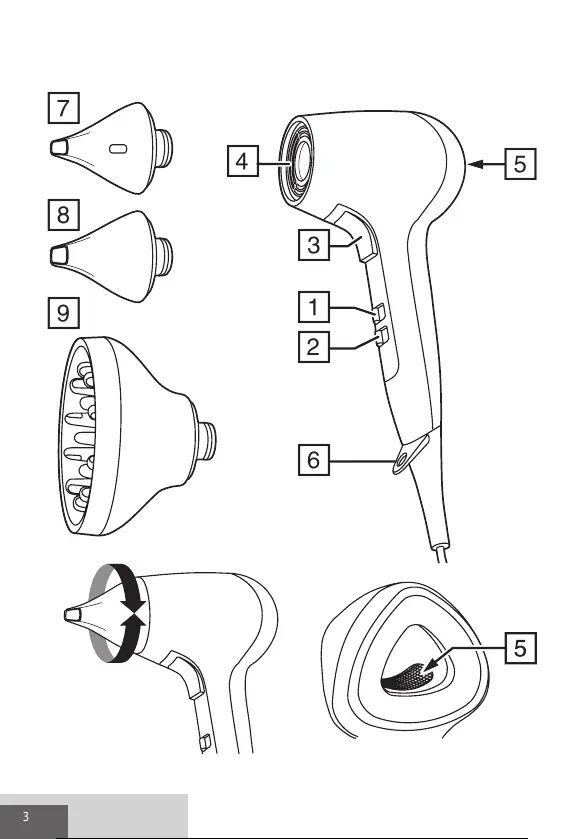 7

8

9

4

5

3

1

2

6

5

3