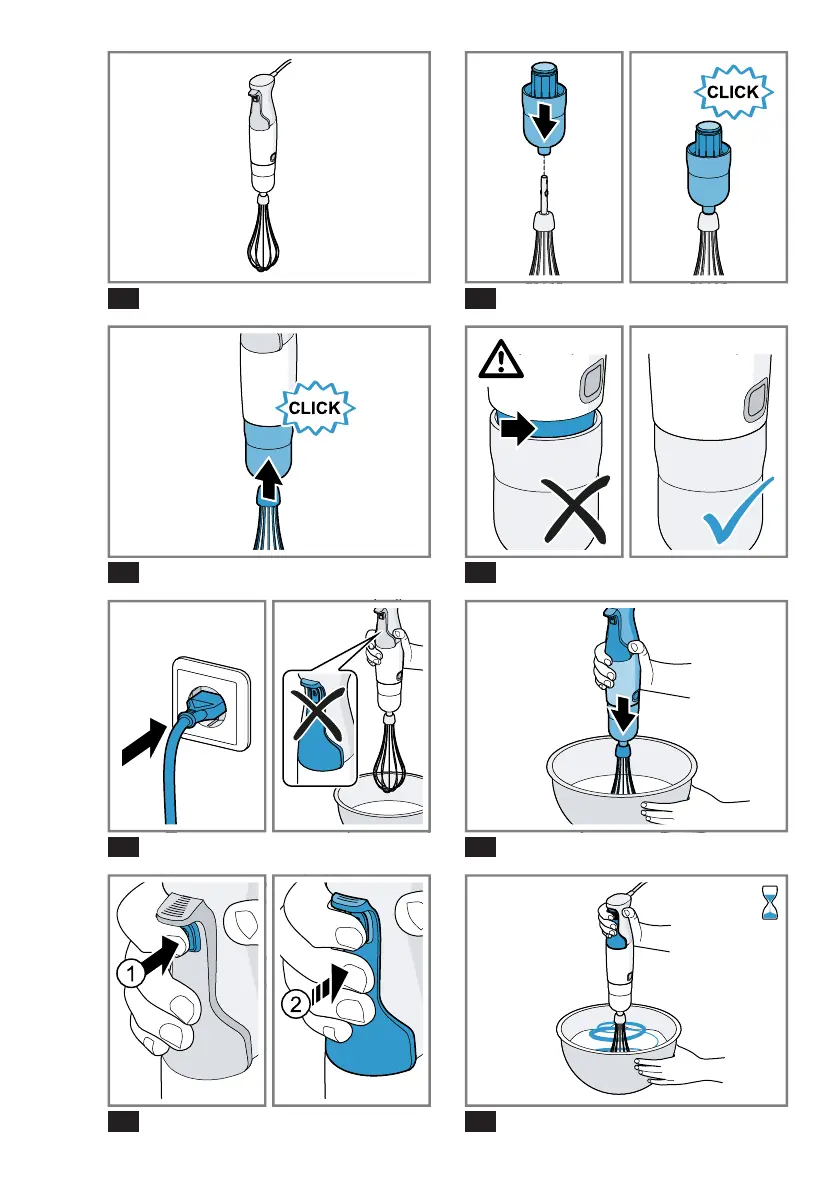 CLICK

CLICK

1

2