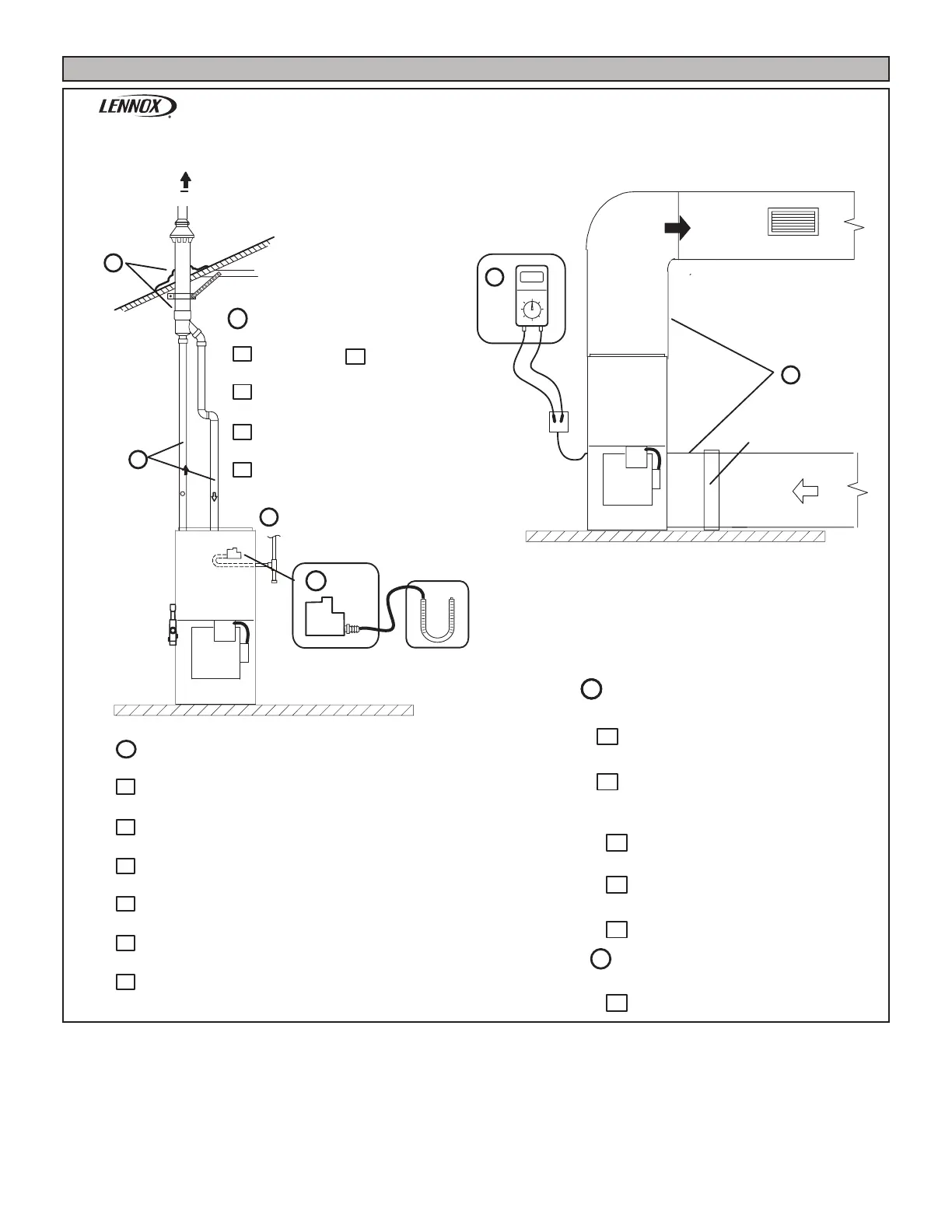 LENNOX