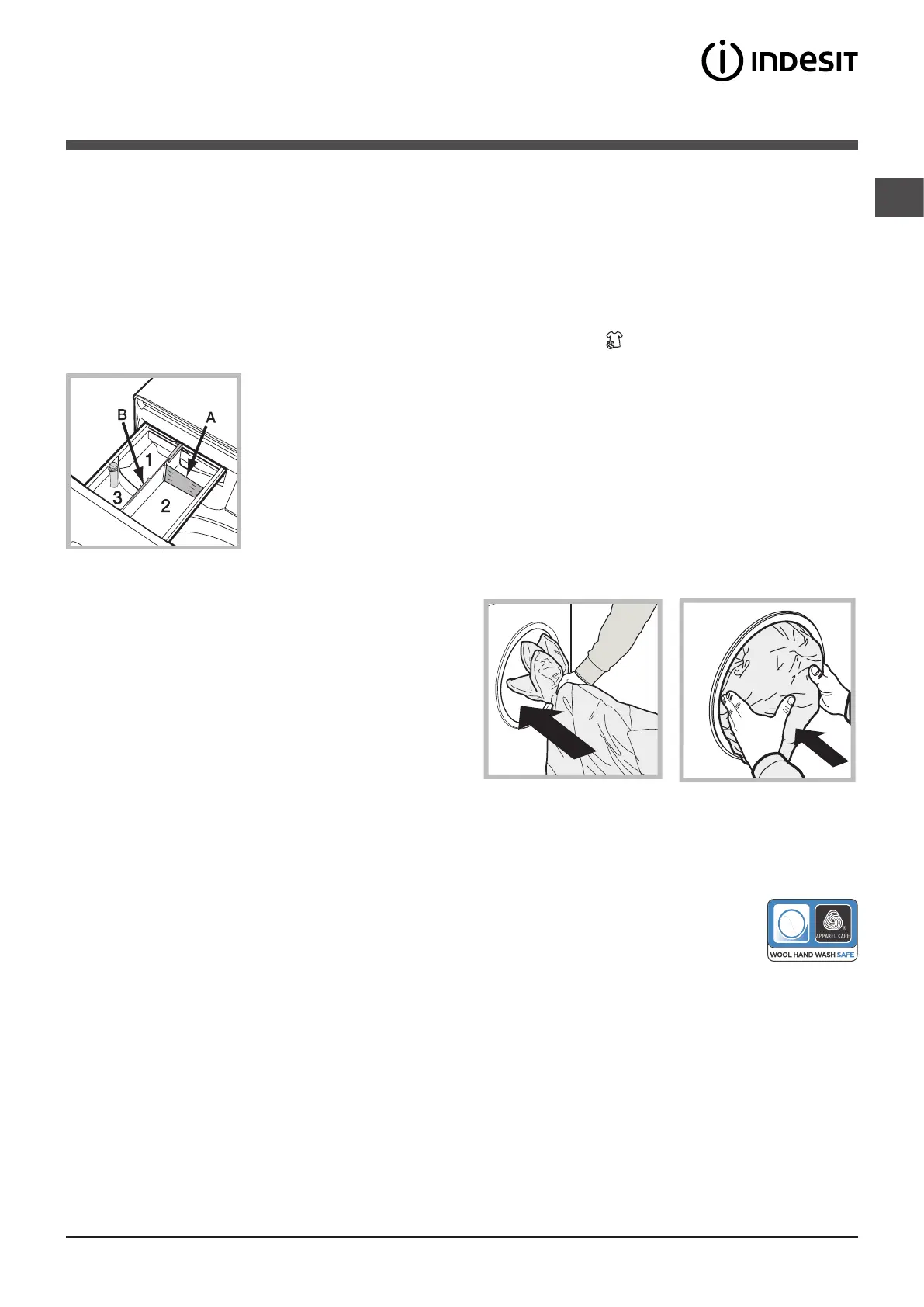 INDESIT

B
A
1
3
2

APPAREL CARE
WOOL HAND WASH SAFE