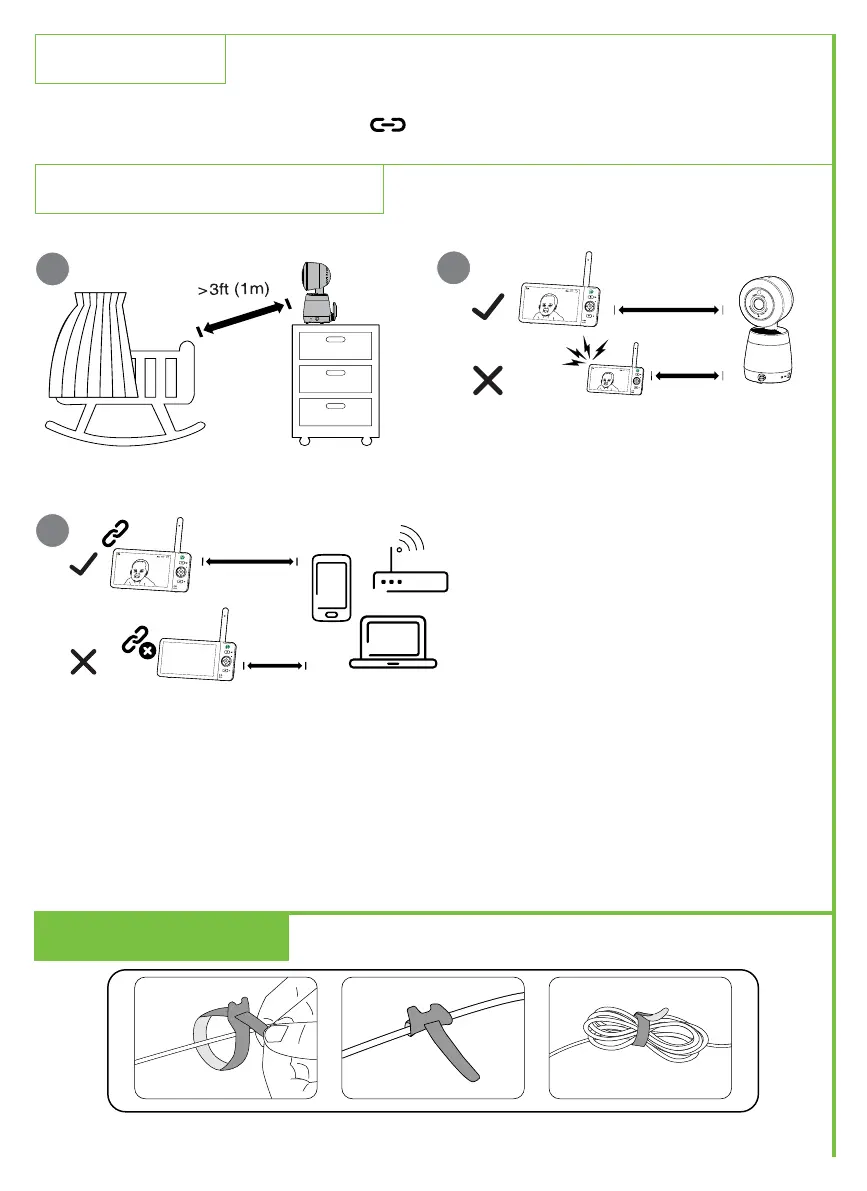 >3ft (1m)