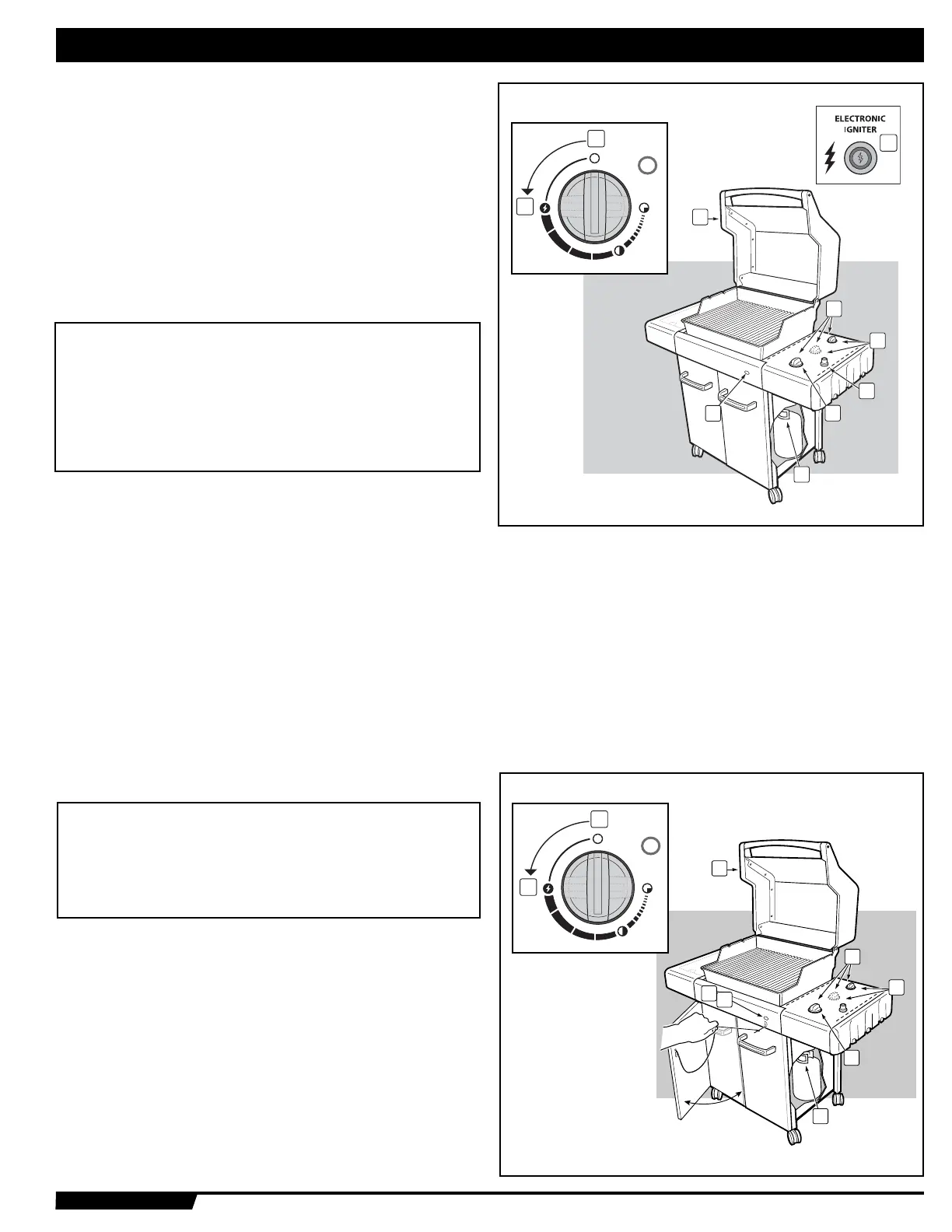 ELECTRONIC IGNITER