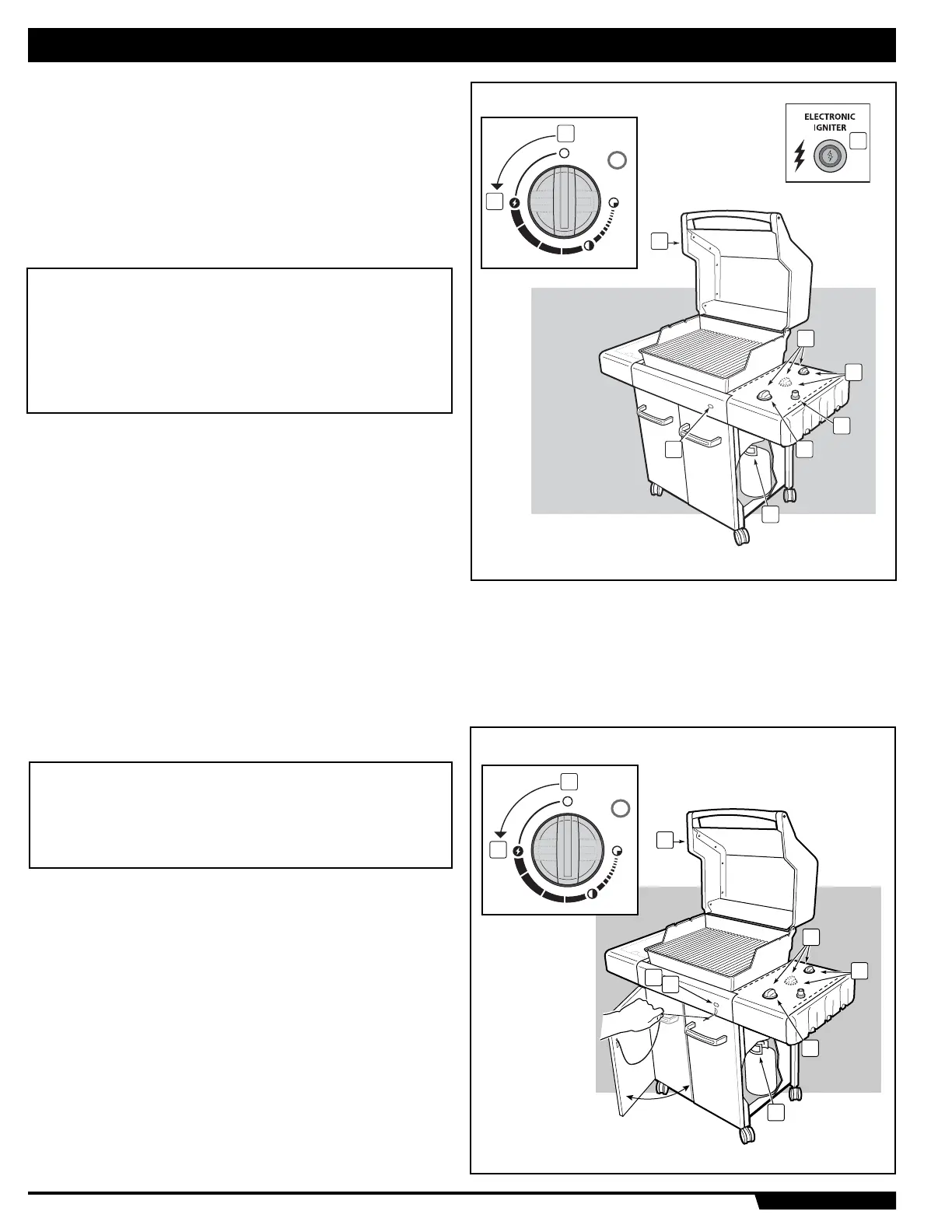 ELECTRONIC IGNITER