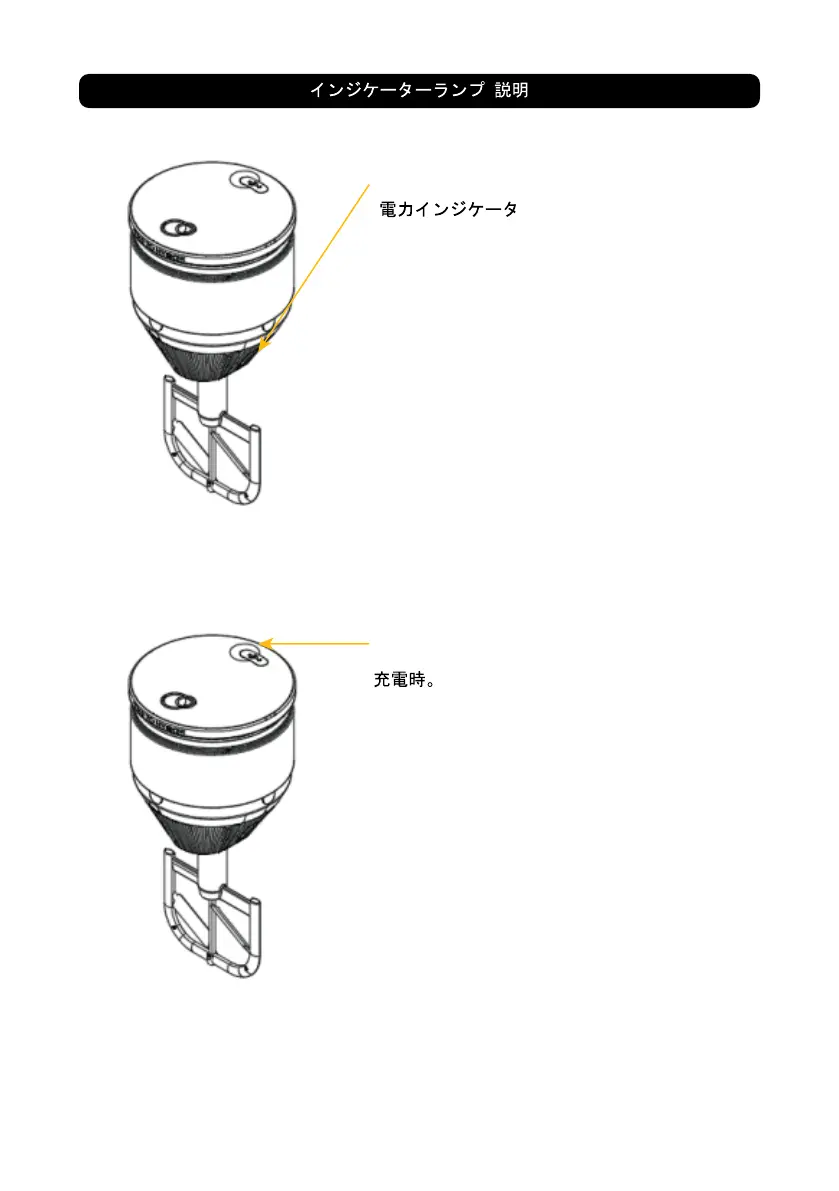 インジケーターランプ 説明

電力インジケータ

充電時。