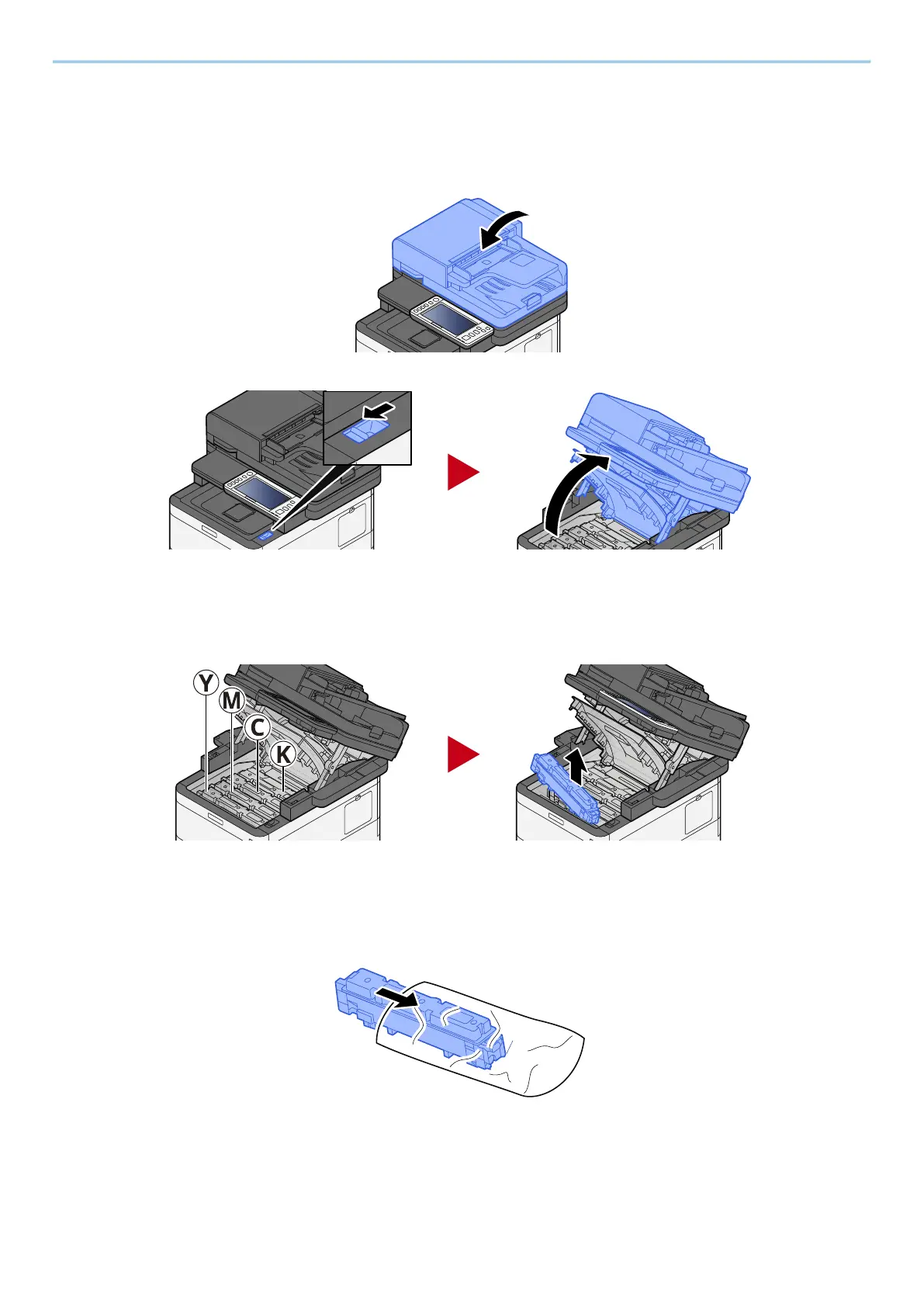 Y

M

C

K