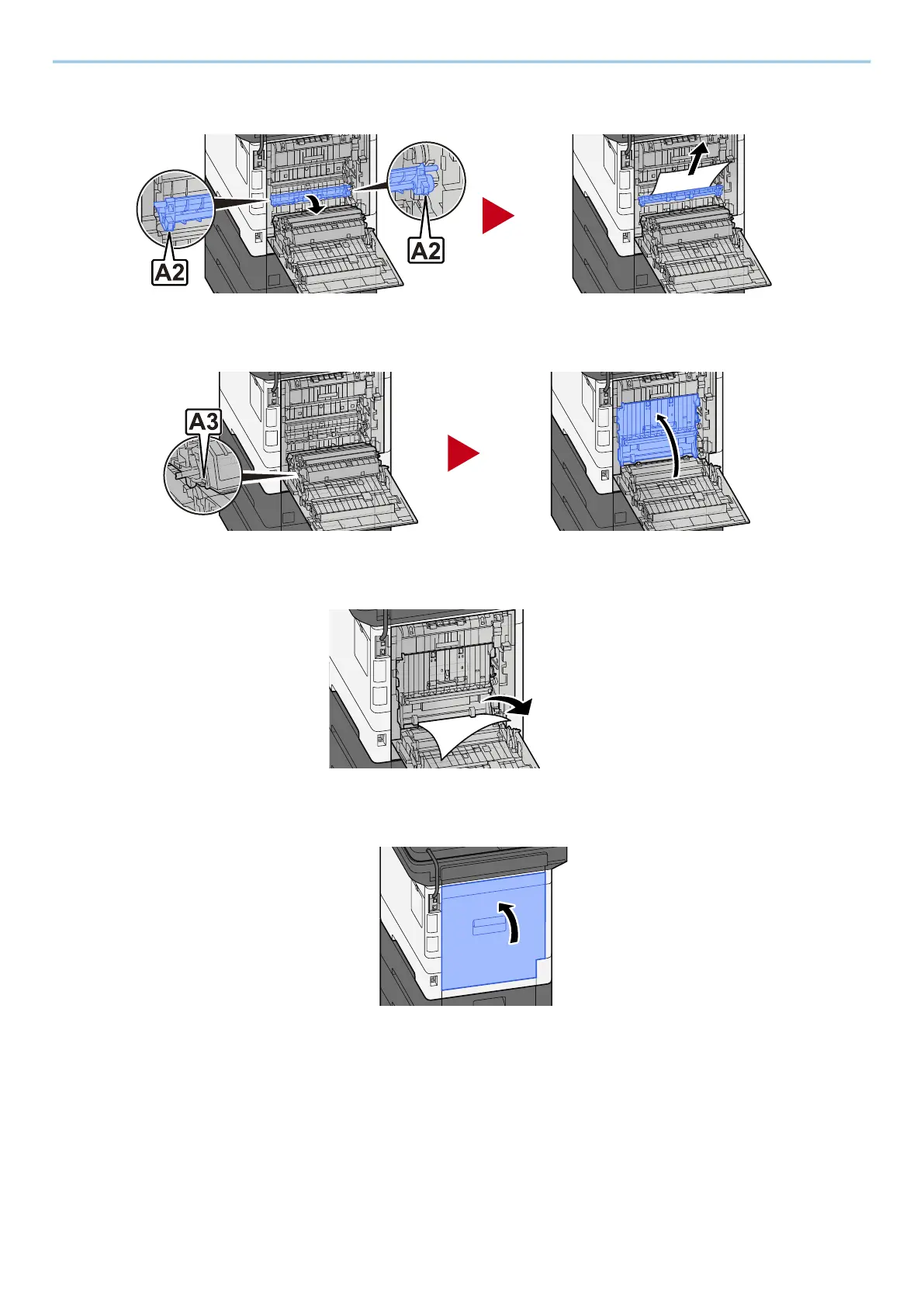 A2

A2

A3