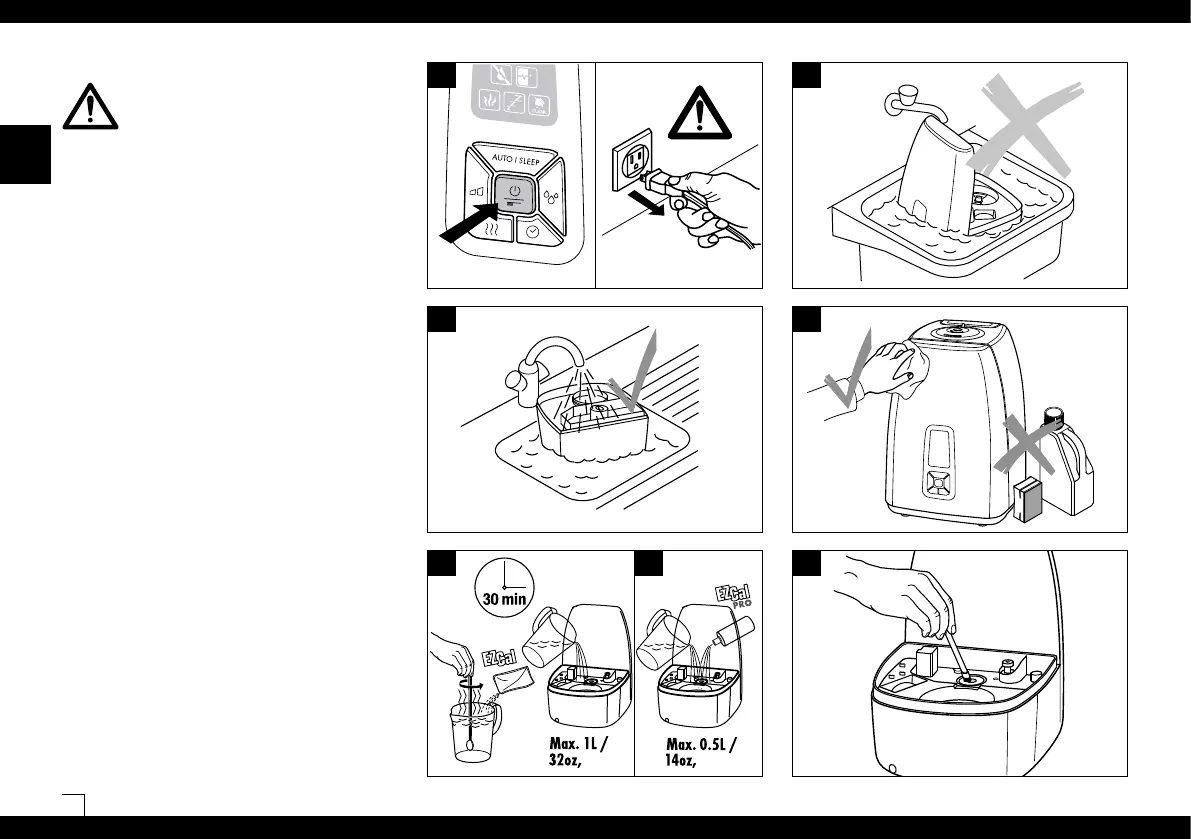 AUTO / SLEEP

30 min

EZCal

Max. 1L / 32oz,

EZCal PRO

Max. 0.5L / 14oz,