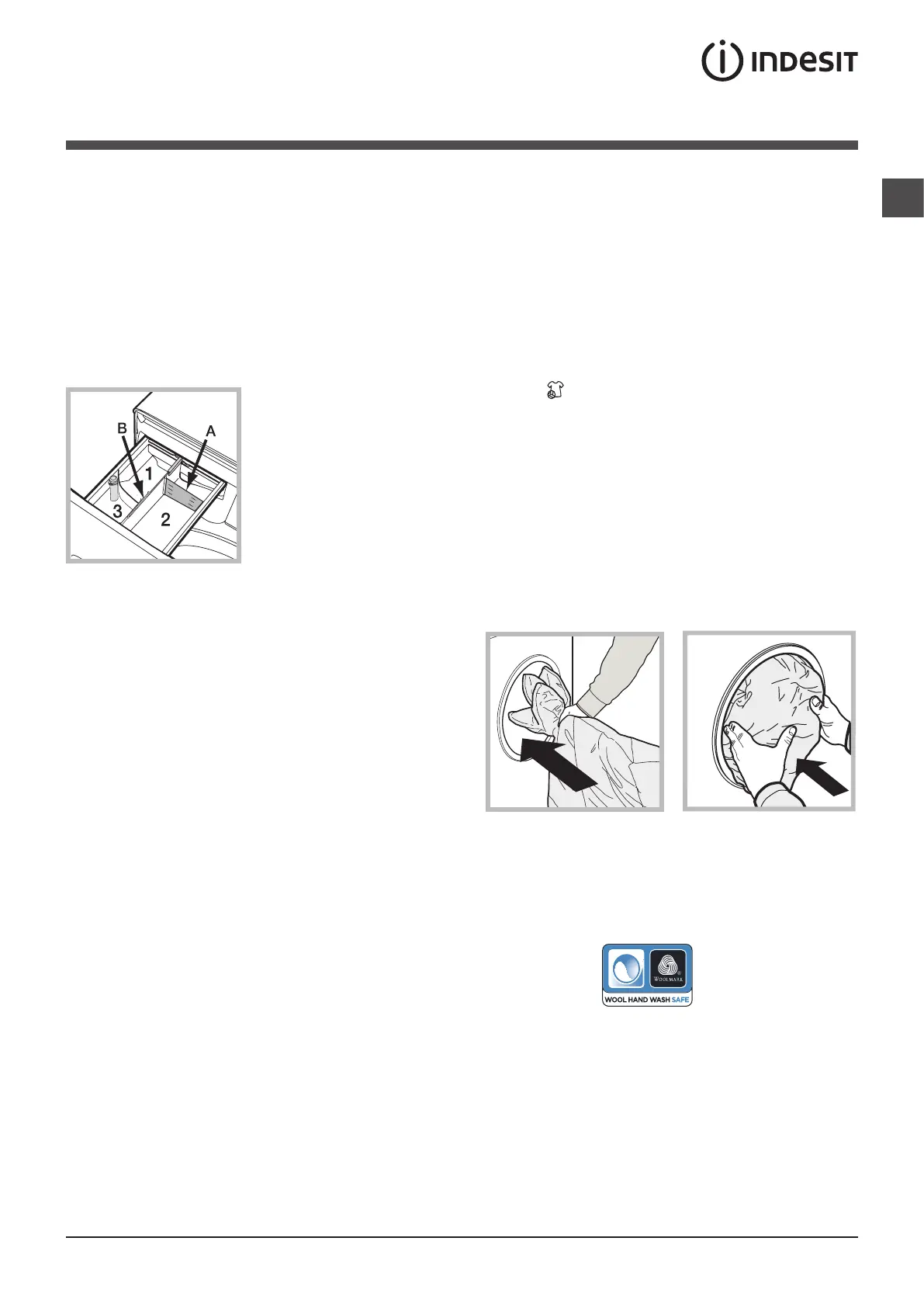 INDESIT

B
A
1
3
2

WOOLMARK
WOOL HAND WASH SAFE