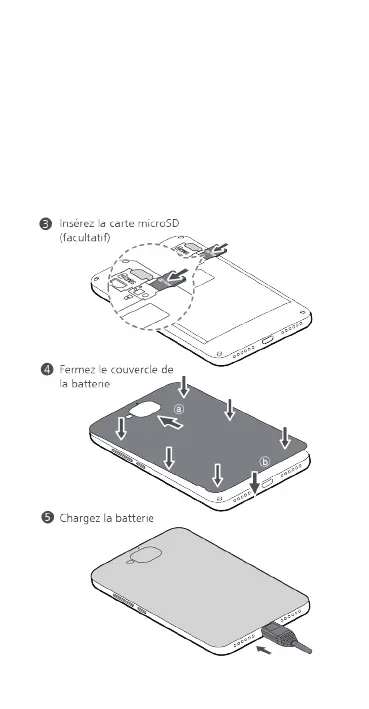 3 Insérez la carte microSD (facultatif)

4 Fermez le couvercle de la batterie

ⓐ

ⓑ

5 Chargez la batterie