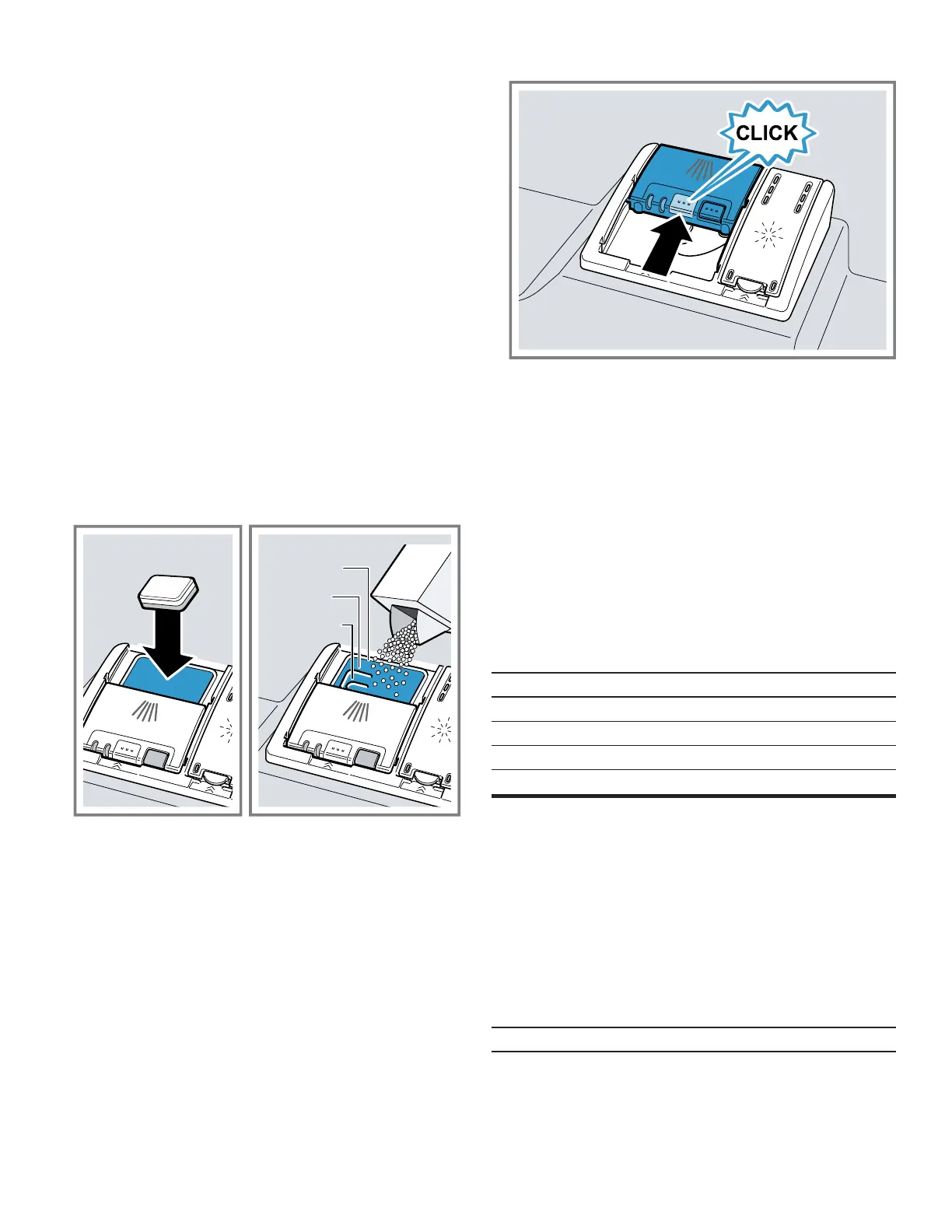 CLICK