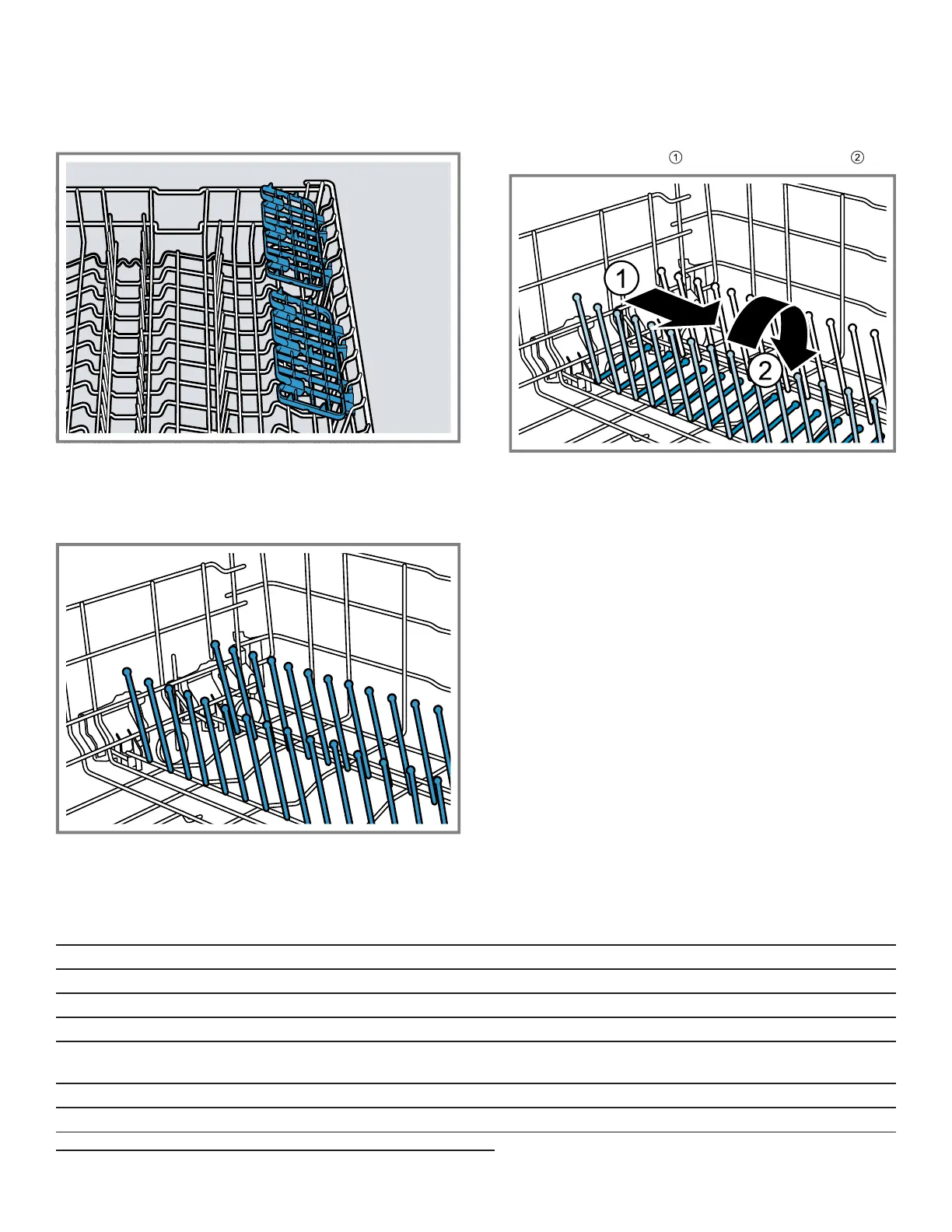 ①

②

1

2