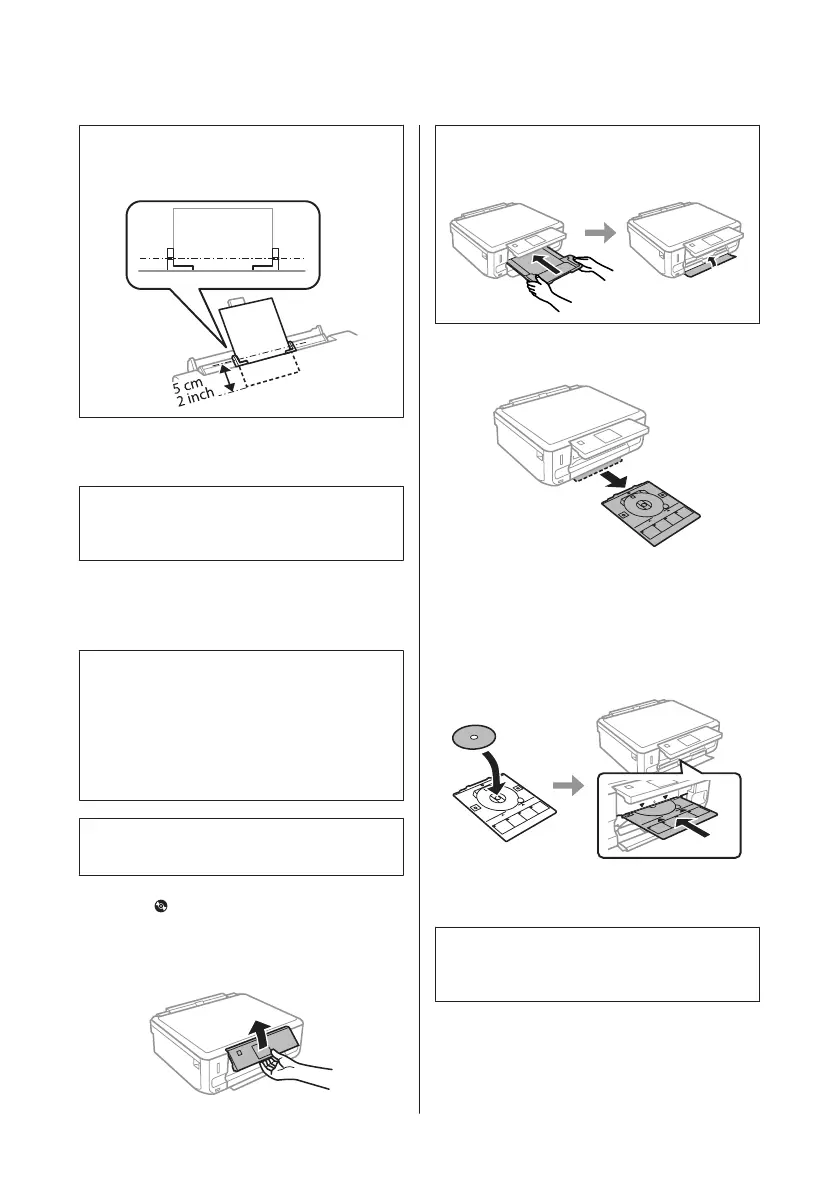 5 cm
2 inch