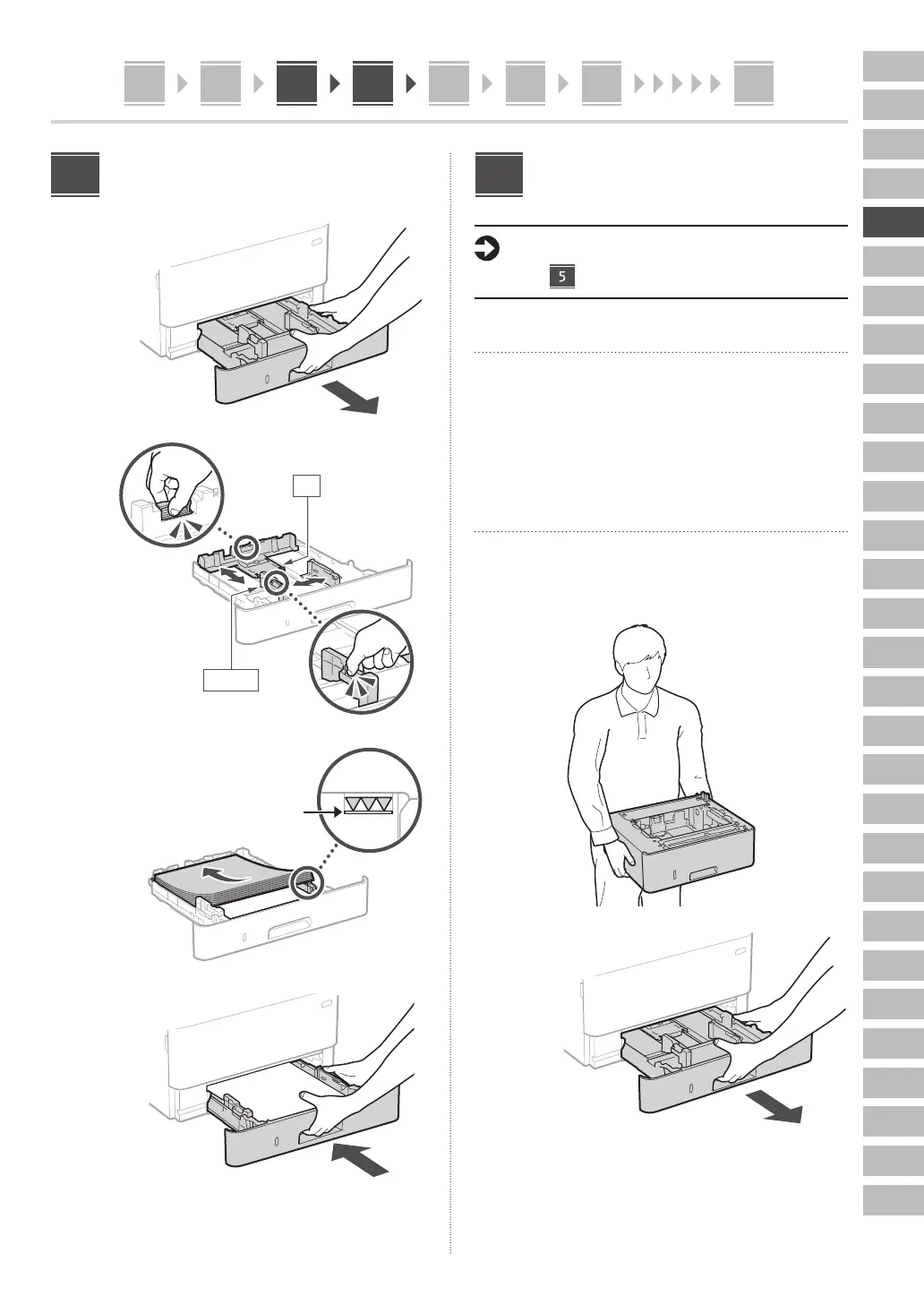 5