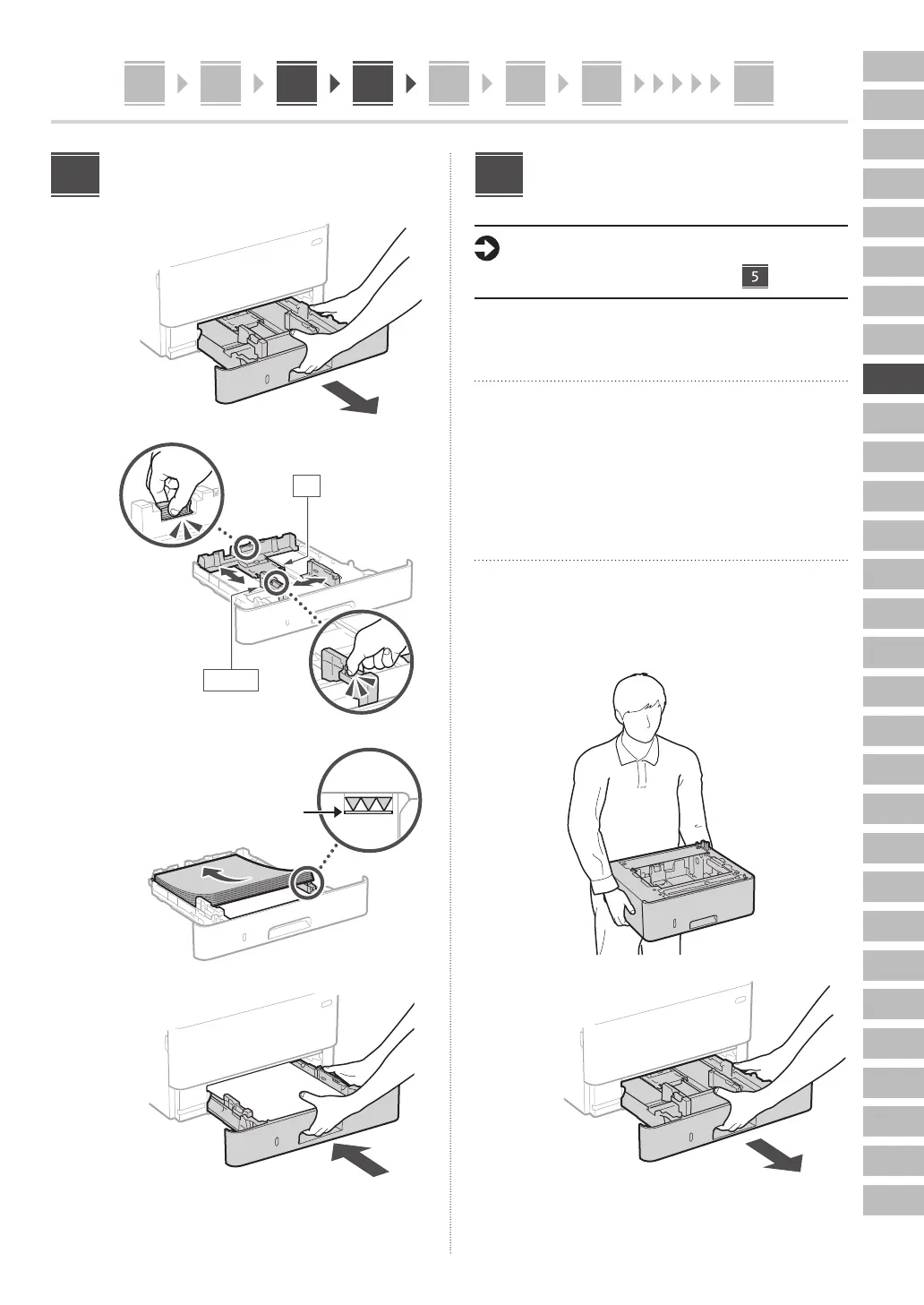 5