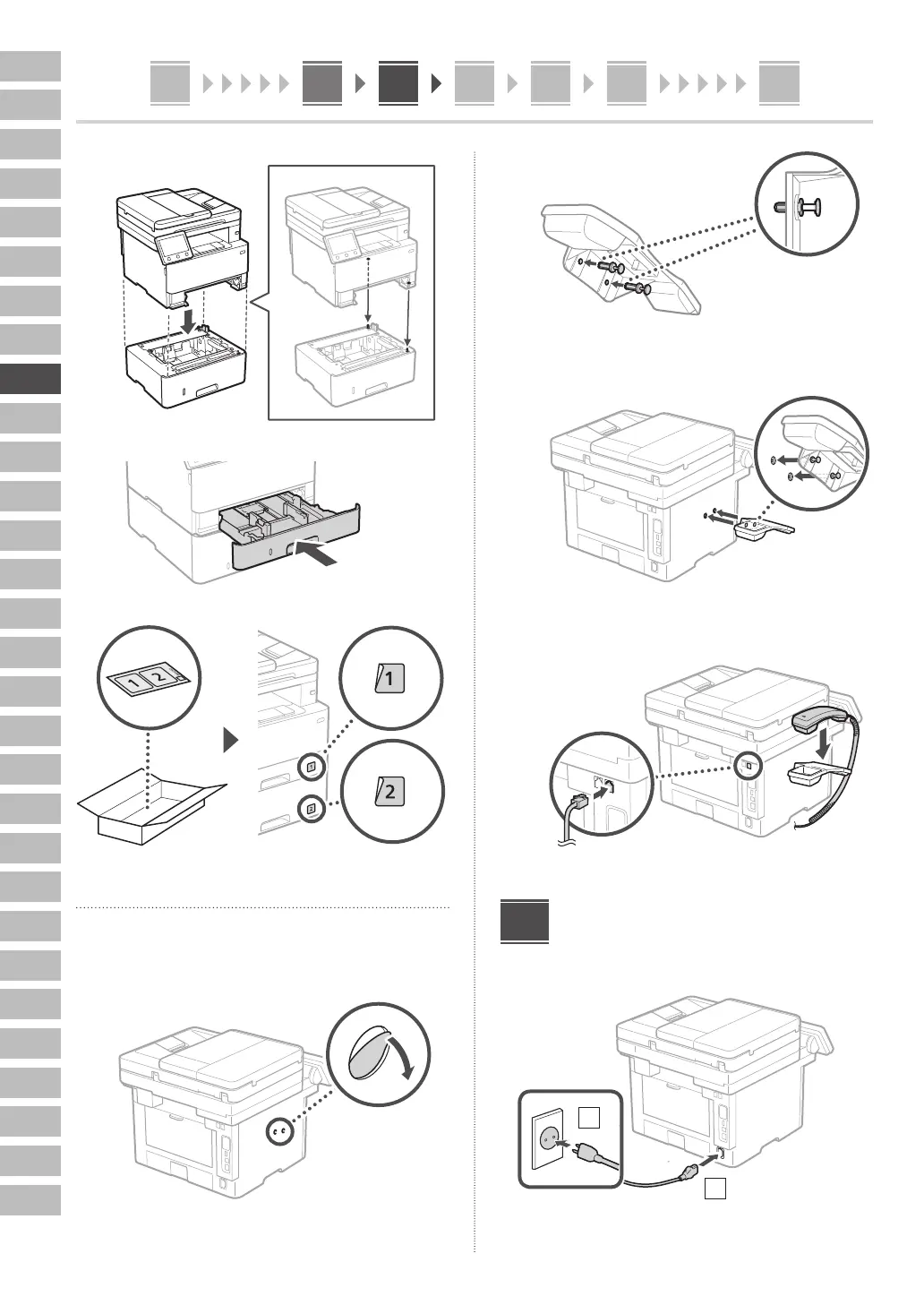 1 2

1

2

1

2