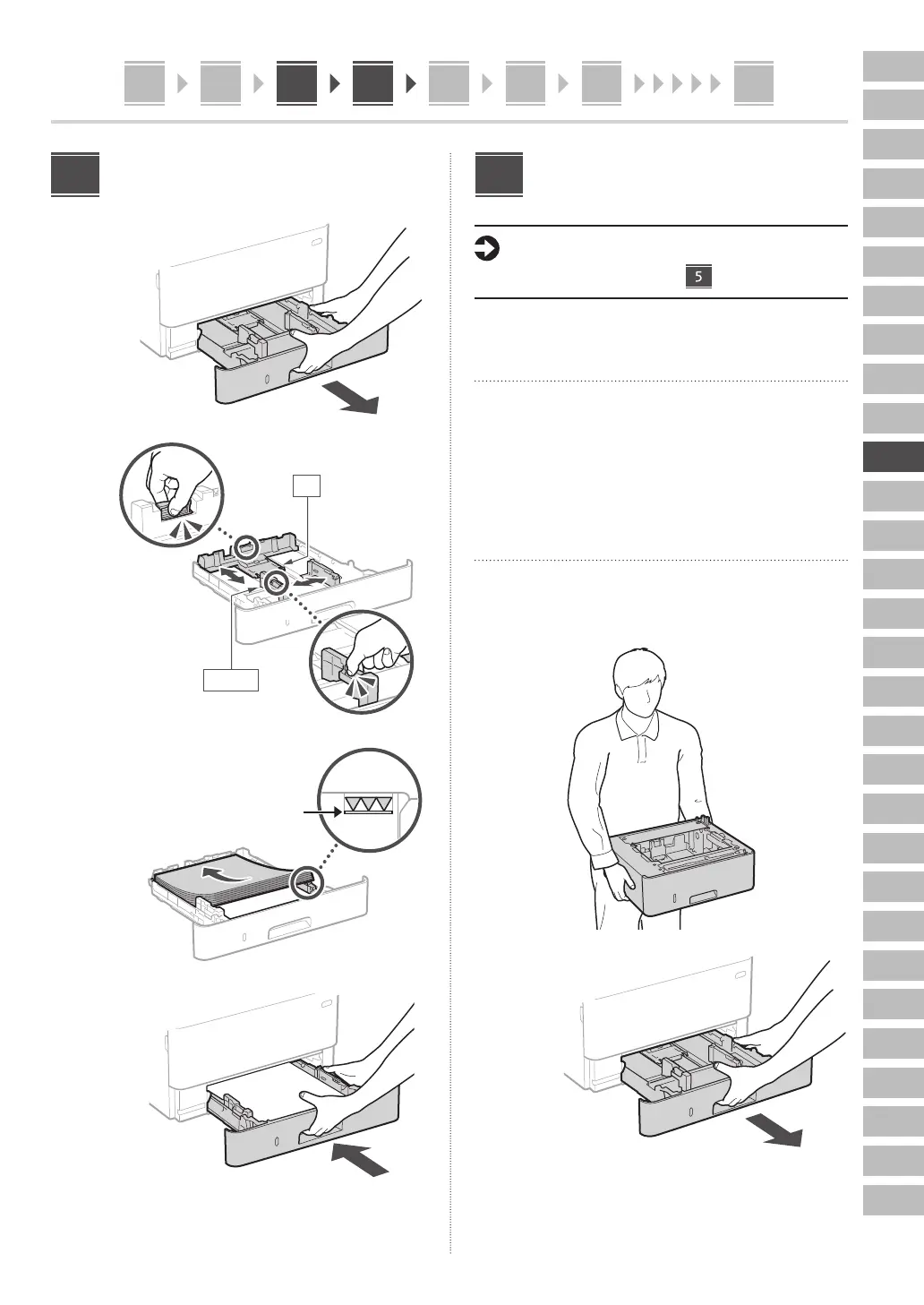 5