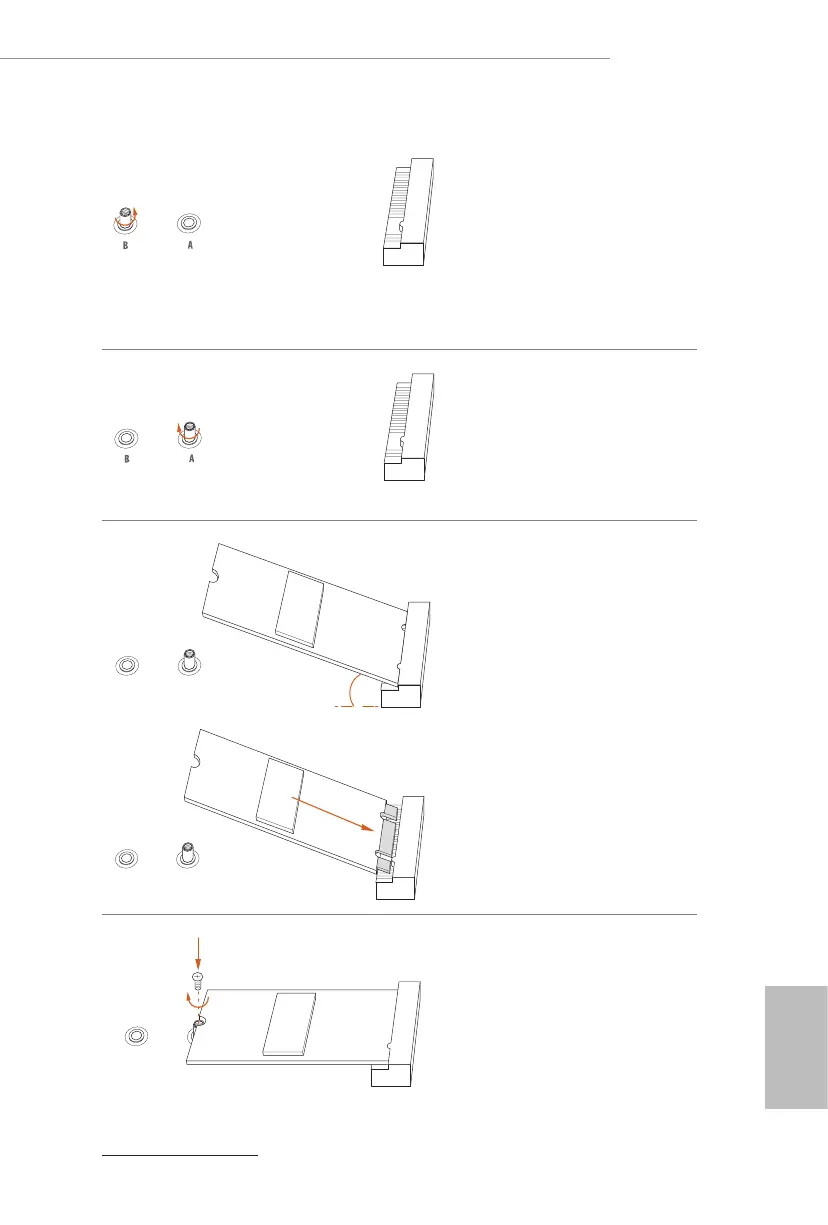 B A

B A