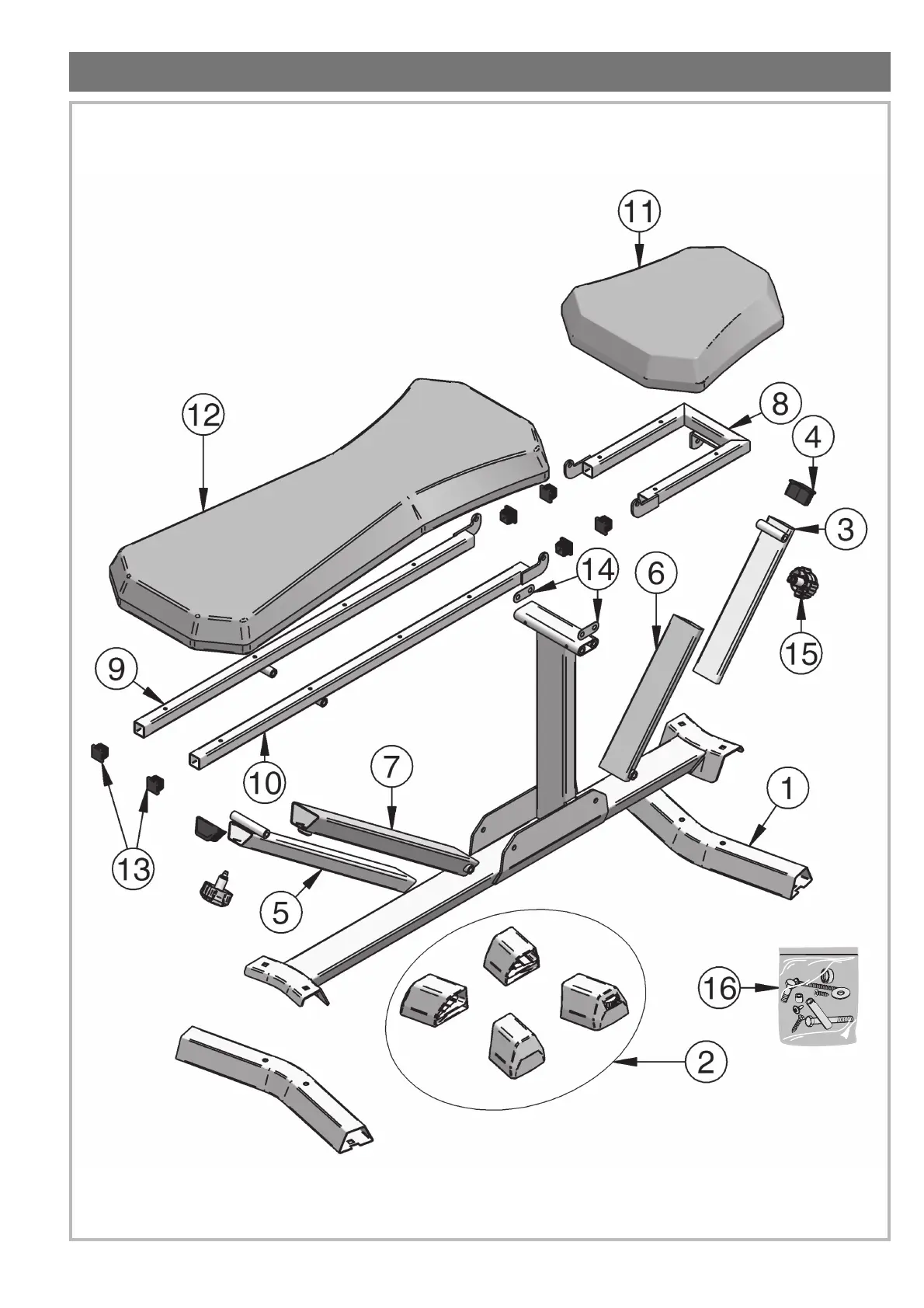 11
12
8
4
3
14
6
15
9
10
7
1
13
5
16
2