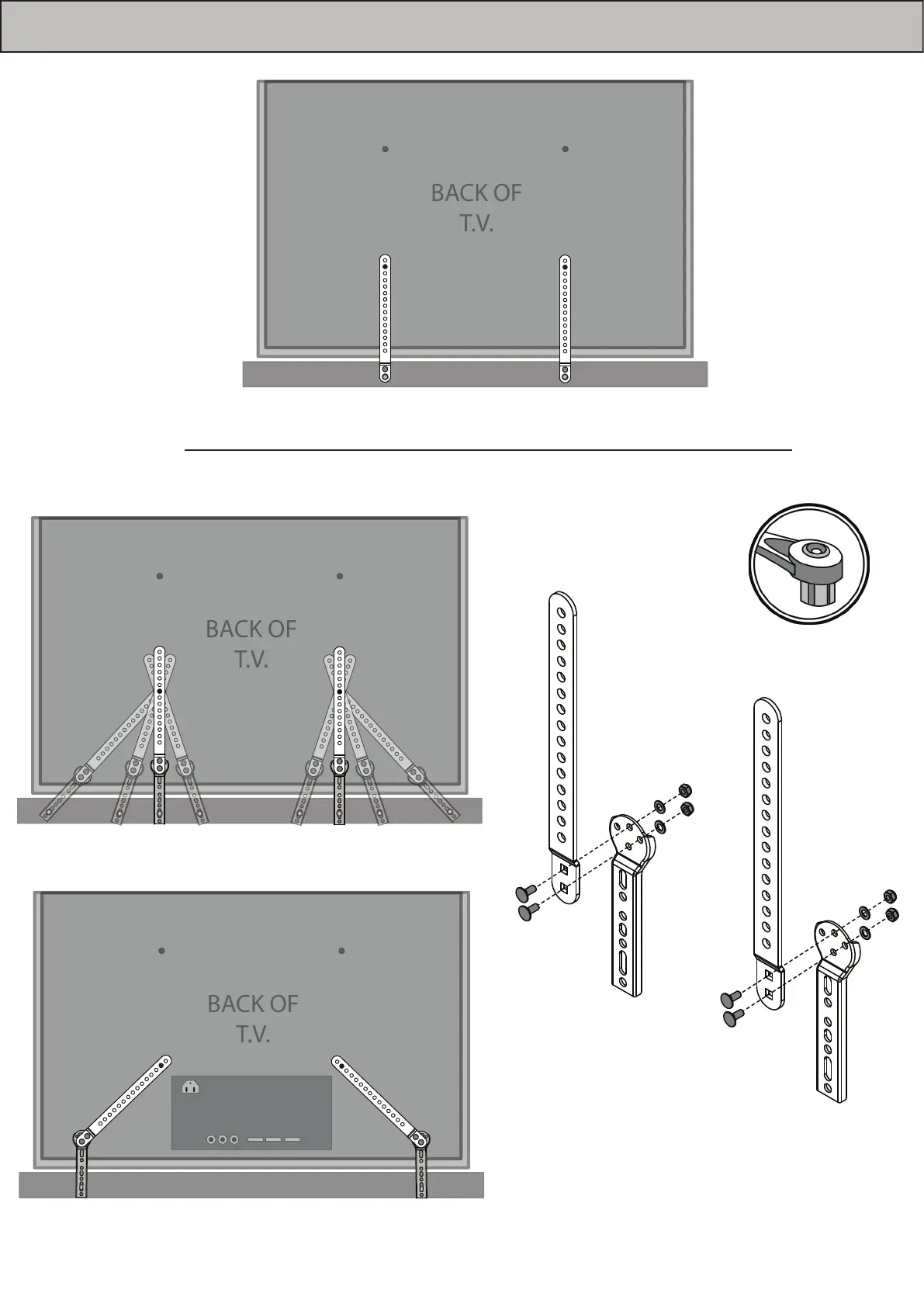 BACK OF T.V.

BACK OF T.V.

BACK OF T.V.