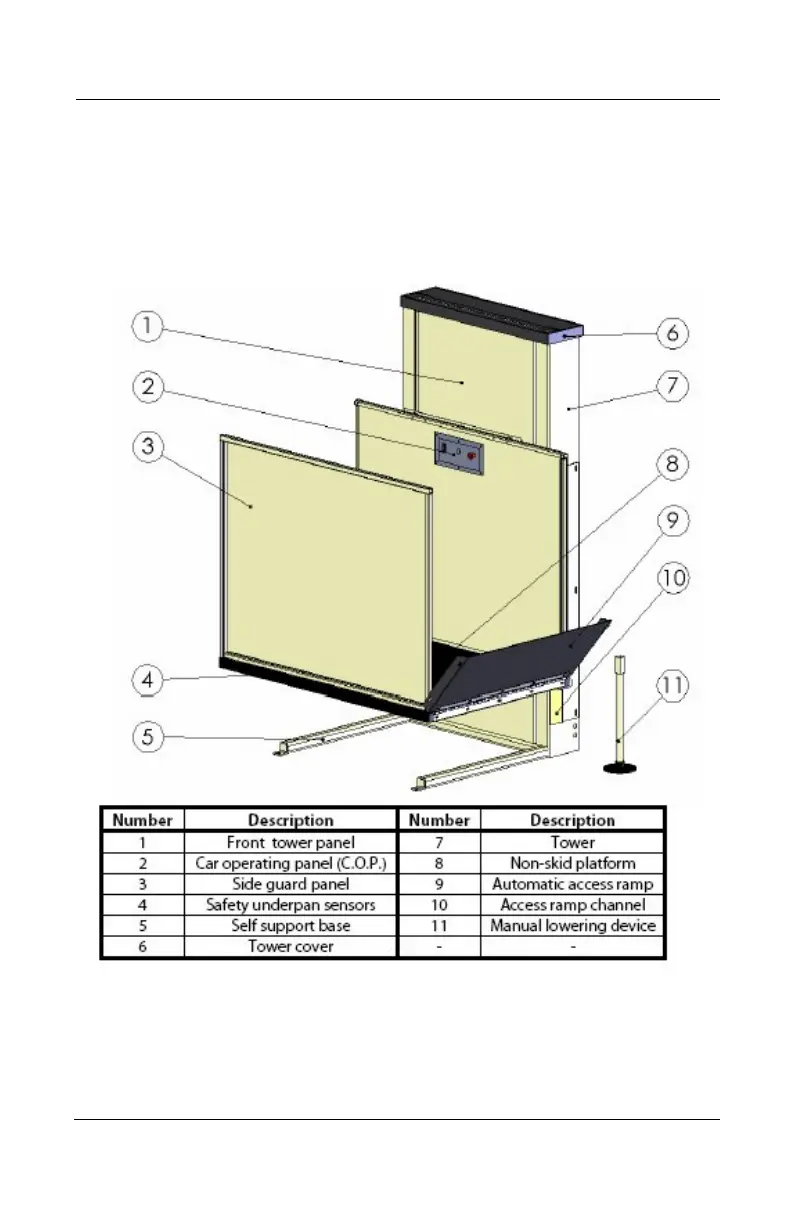 1
2
3
4
5
6
7
8
9
10
11

| Number | Description | Number | Description |
|---|---|---|---|
| 1 | Front tower panel | 7 | Tower |
| 2 | Car operating panel (C.O.P.) | 8 | Non-skid platform |
| 3 | Side guard panel | 9 | Automatic access ramp |
| 4 | Safety underpan sensors | 10 | Access ramp channel |
| 5 | Self support base | 11 | Manual lowering device |
| 6 | Tower cover | - | - |