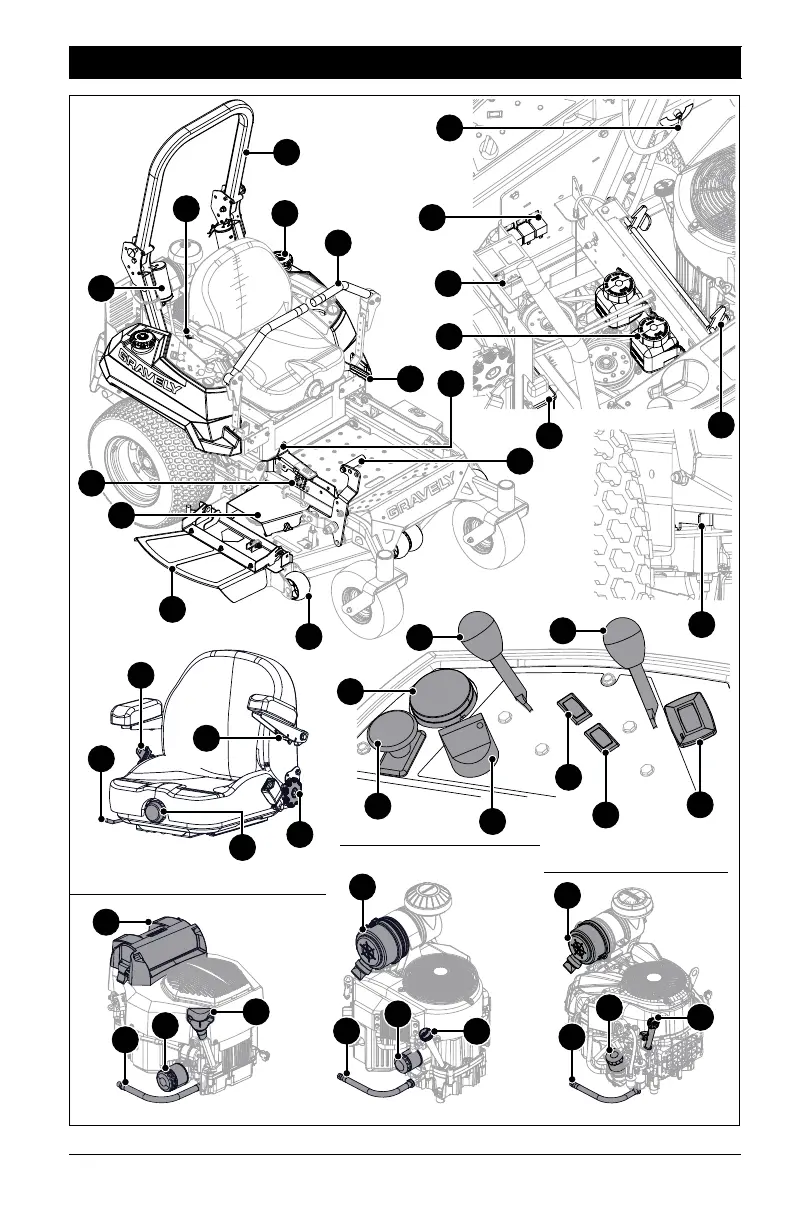 GRAVELY

GRAVELY