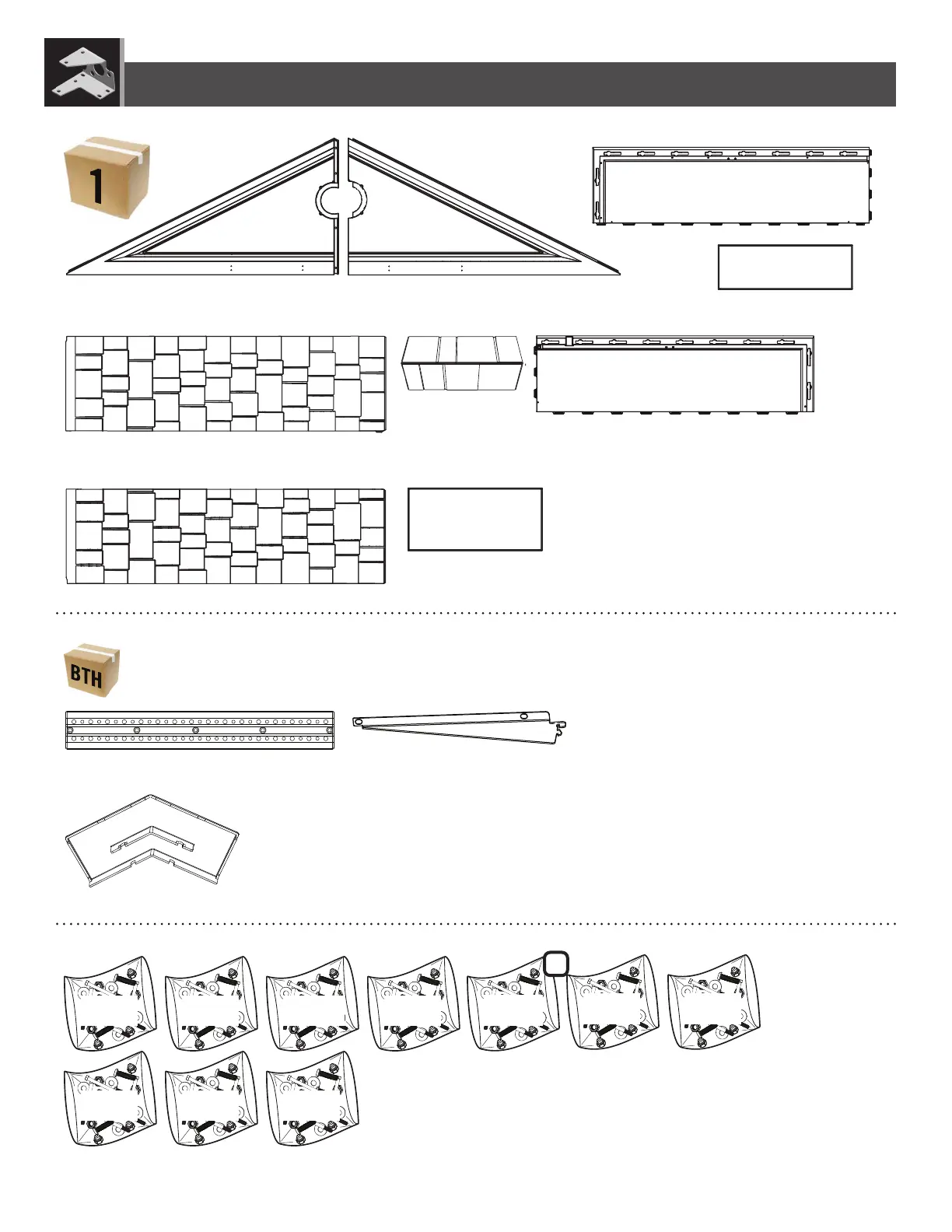 1

BTH