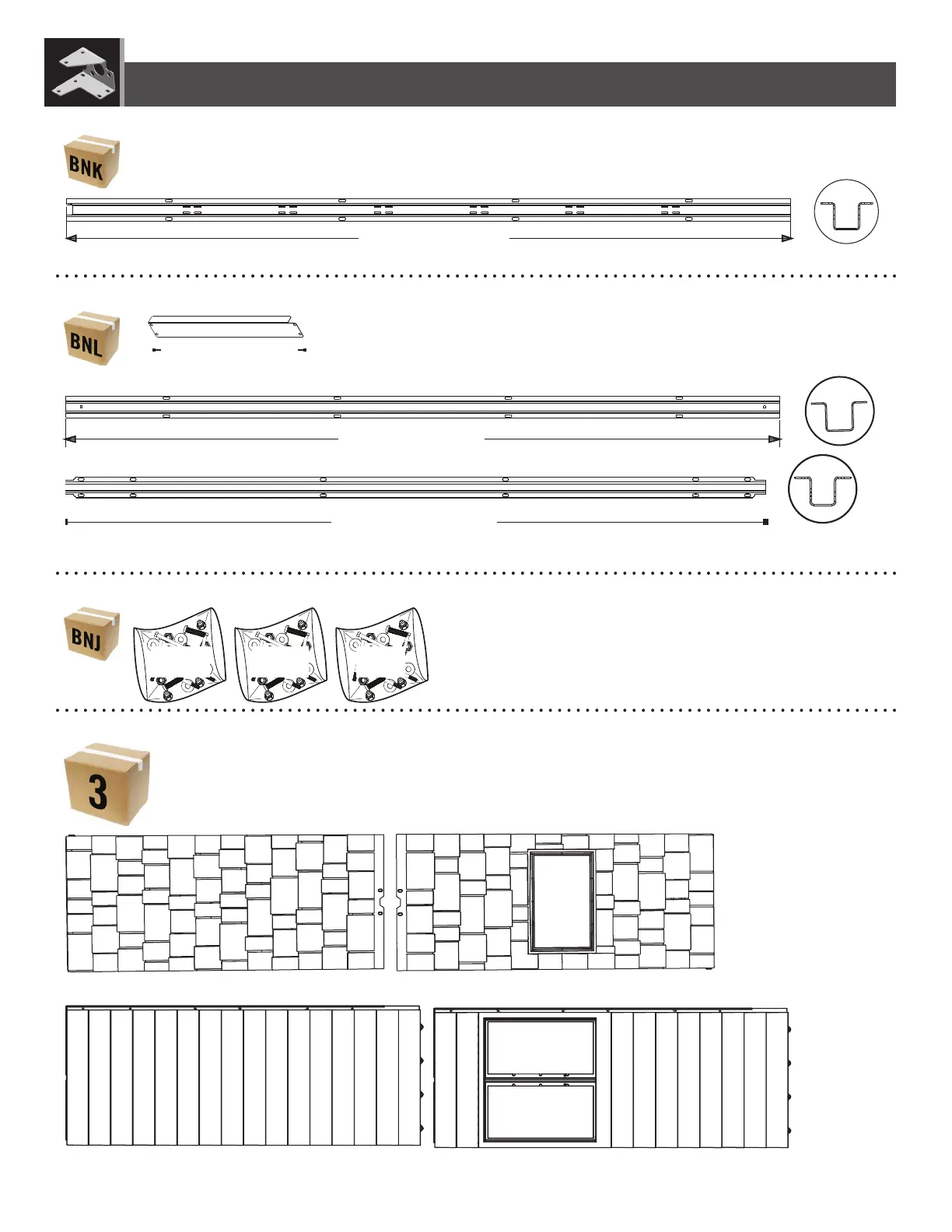 BNK

BNL

BNJ

3