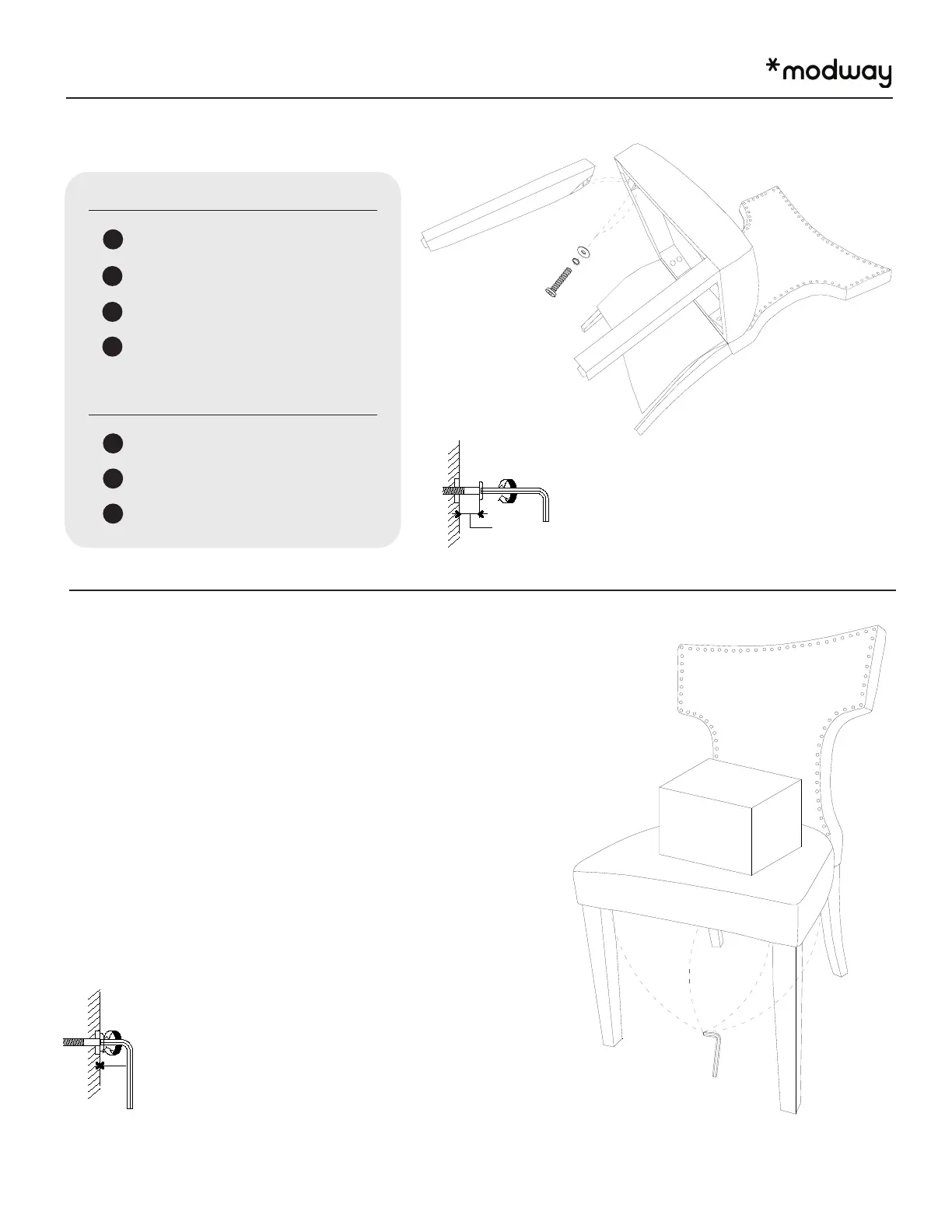 *modway