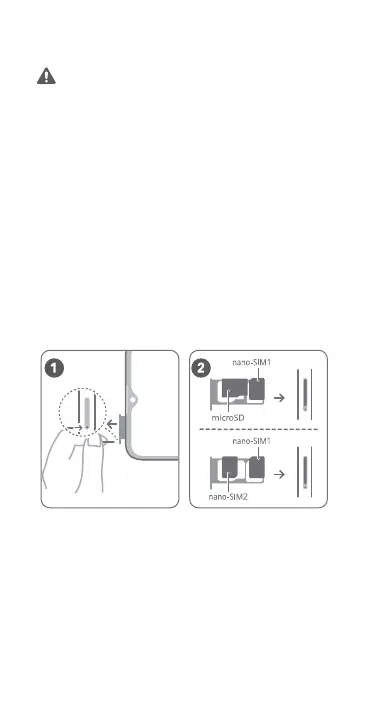 1

2

nano-SIM1

microSD

nano-SIM1

nano-SIM2