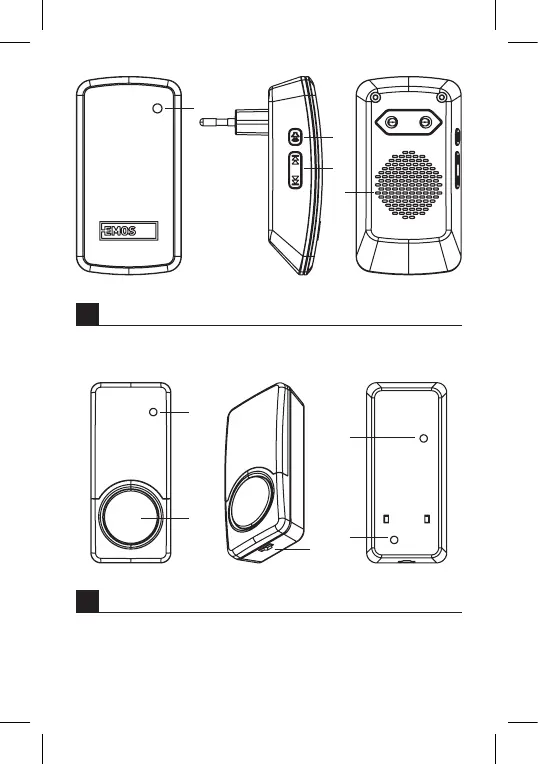 EMOS