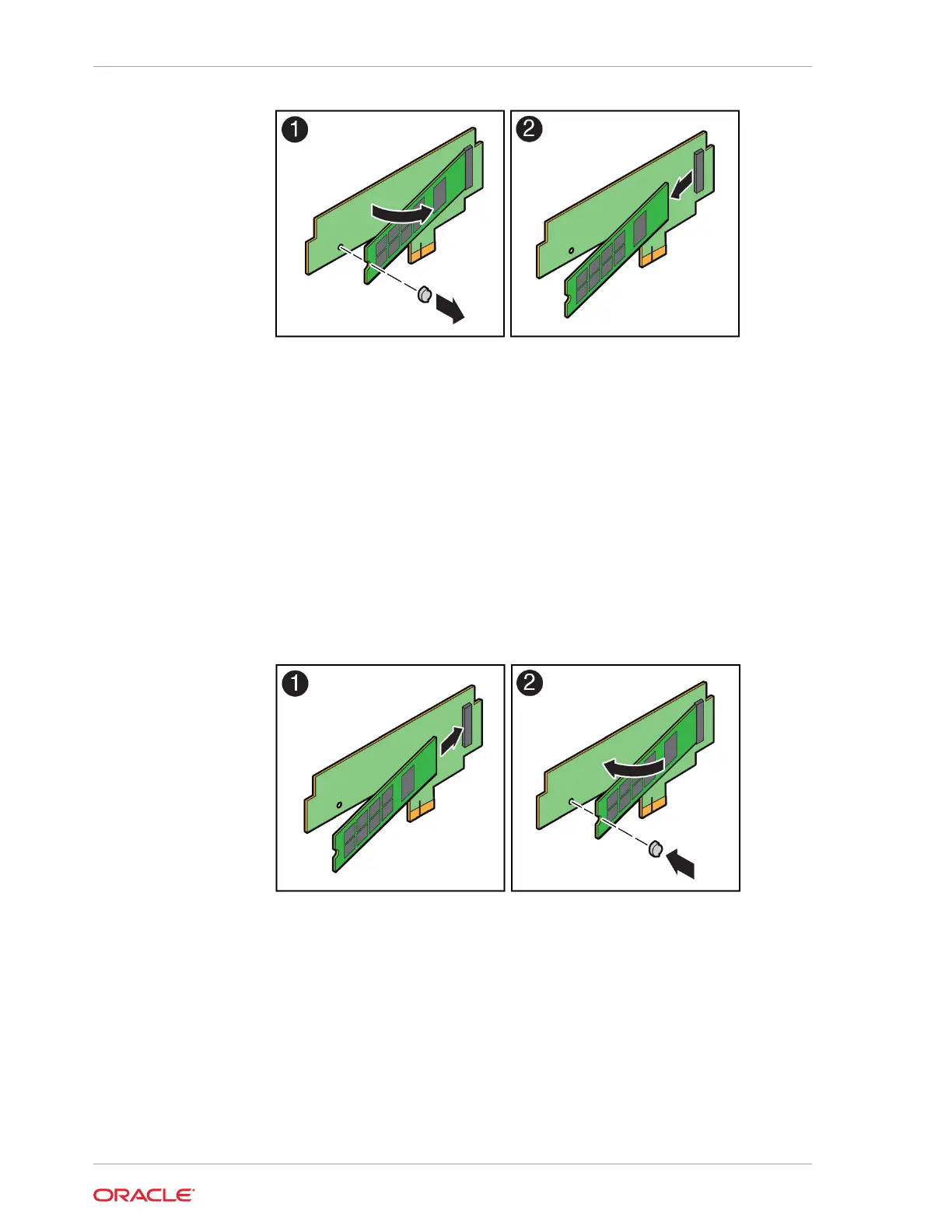 1

2

1

2

ORACLE